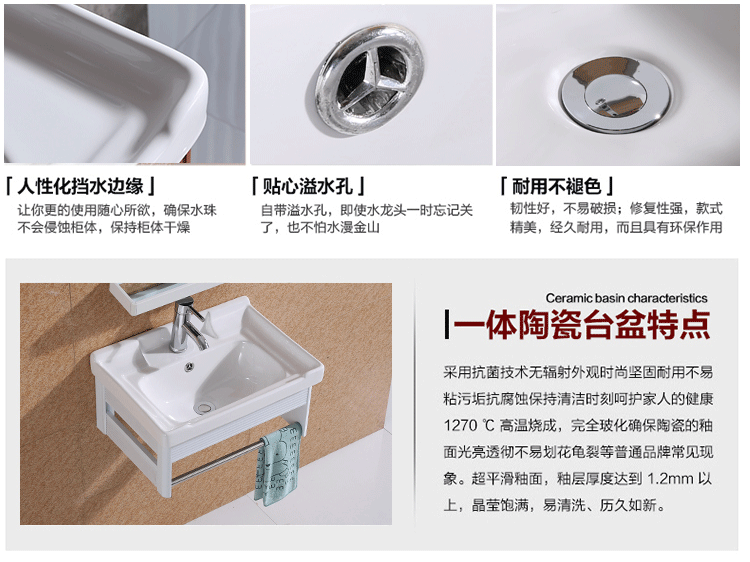 「人性化挡水边缘」
让你更的使用随心所欲，确保水珠不会侵蚀柜体，保持柜体干燥

「贴心溢水孔」
自带溢水孔，即使水龙头一时忘记关了，也不怕水漫金山

「耐用不褪色」
韧性好，不易破损；修复性强，款式精美，经久耐用，而且具有环保作用

Ceramic basin characteristics
一体陶瓷台盆特点

采用抗菌技术无辐射外观时尚坚固耐用不易粘污垢抗腐蚀保持清洁时刻呵护家人的健康 1270 ℃ 高温烧成，完全玻化确保陶瓷的釉面光亮透彻不易划花龟裂等普通品牌常见现象。超平滑釉面，釉层厚度达到 1.2mm 以上，晶莹饱满，易清洗、历久如新。