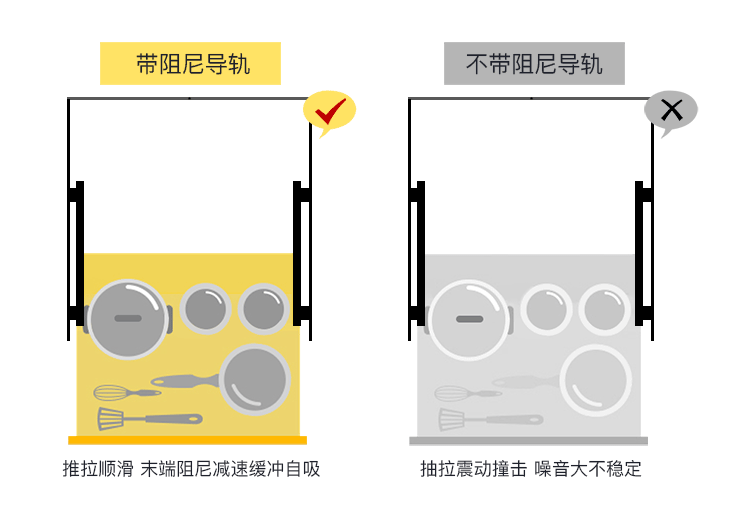 带阻尼导轨

推拉顺滑 末端阻尼减速缓冲自吸

不带阻尼导轨

抽拉震动撞击 噪音大不稳定