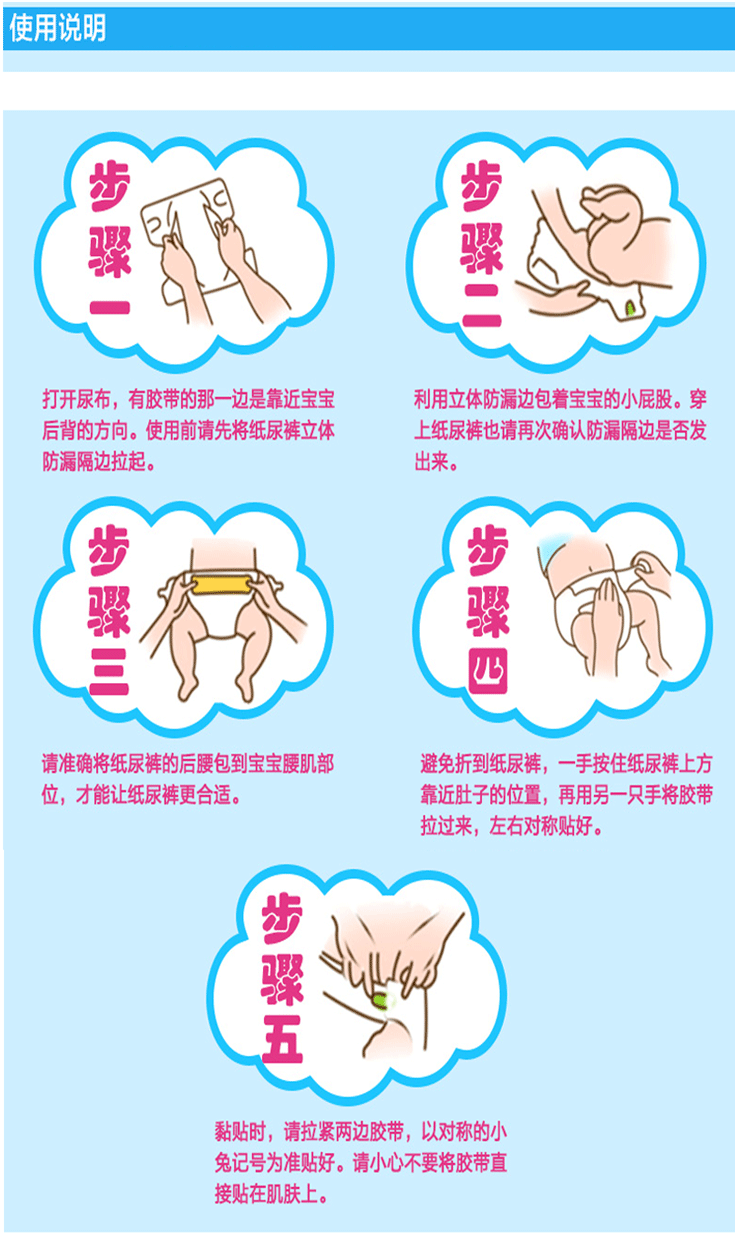 使用说明

步骤一

打开尿布，有胶带的那一边是靠近宝宝后背的方向。使用前请先将纸尿裤立体防漏隔边拉起。

步骤二

利用立体防漏边包着宝宝的小屁股。穿上纸尿裤也请再次确认防漏隔边是否发出来。

步骤三

请准确将纸尿裤的后腰包到宝宝腰肌部位，才能让纸尿裤更合适。

步骤四

避免折到纸尿裤，一手按住纸尿裤上方靠近肚子的位置，再用另一只手将胶带拉过来，左右对称贴好。

步骤五

黏贴时，请拉紧两边胶带，以对称的小兔记号为准贴好。请小心不要将胶带直接贴在肌肤上。