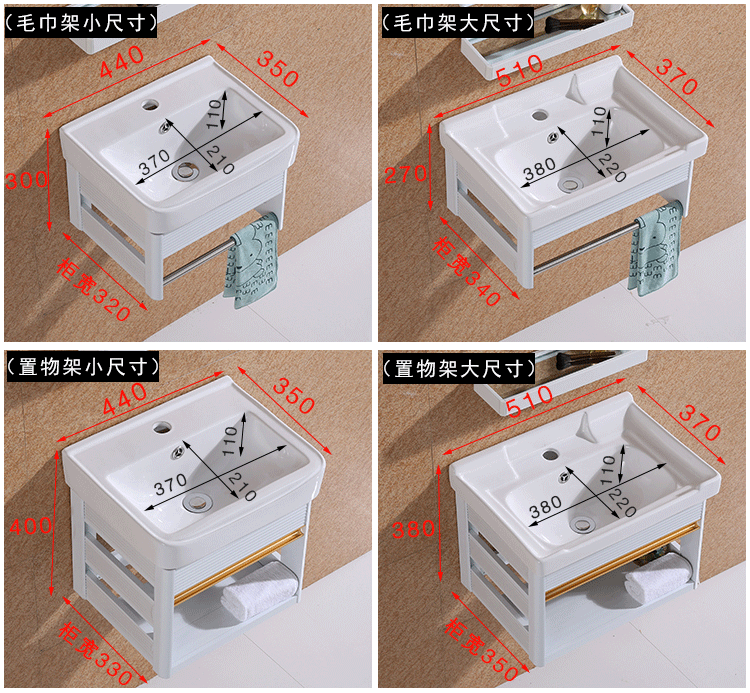 (毛巾架小尺寸)

440

350

110

370

210

300

柜宽320

(毛巾架大尺寸)

510

370

110

380

220

270

柜宽340

(置物架小尺寸)

440

350

110

370

210

400

柜宽330

(置物架大尺寸)

510

370

110

380

220

380

柜宽350