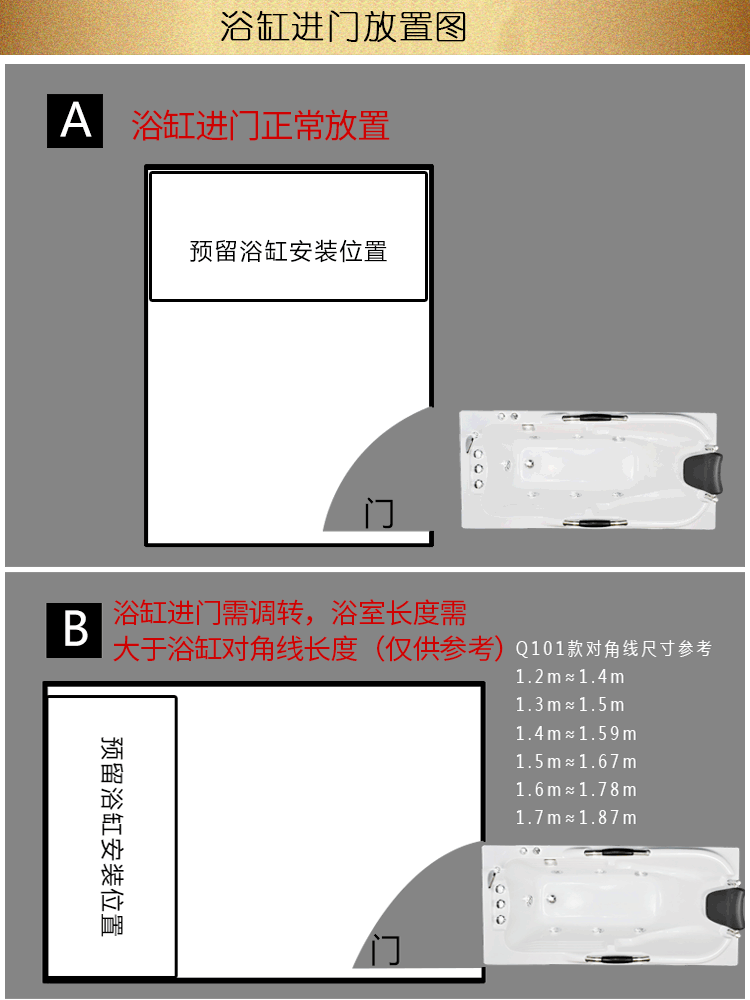 浴缸进门放置图

A 浴缸进门正常放置

预留浴缸安装位置

门

B 浴缸进门需调转，浴室长度需大于浴缸对角线长度（仅供参考）

Q101款对角线尺寸参考
1.2m≈1.4m
1.3m≈1.5m
1.4m≈1.59m
1.5m≈1.67m
1.6m≈1.78m
1.7m≈1.87m

预留浴缸安装位置

门