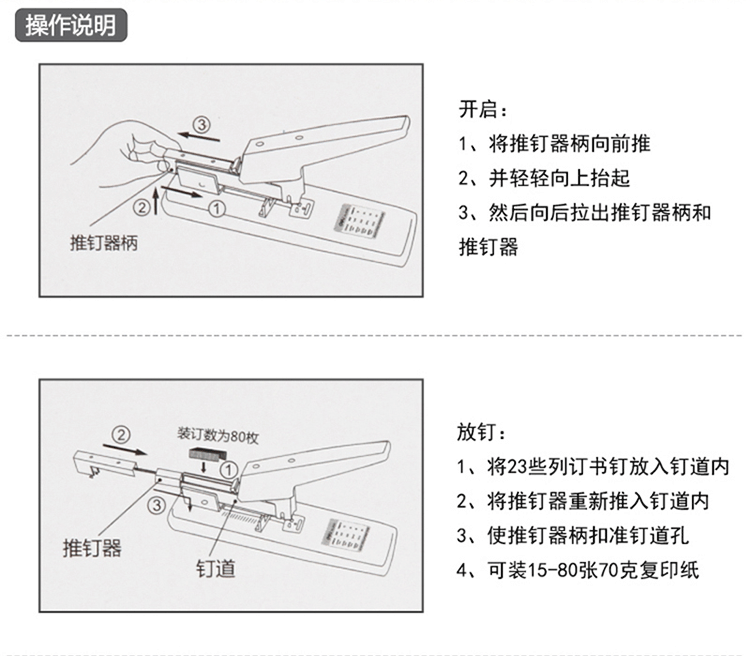 操作说明

③
②
①
推钉器柄

开启：
1、将推钉器柄向前推
2、并轻轻向上抬起
3、然后向后拉出推钉器柄和推钉器

②
装订数为80枚
①
③
推钉器
钉道

放钉：
1、将23些列订书钉放入钉道内
2、将推钉器重新推入钉道内
3、使推钉器柄扣准钉道孔
4、可装15-80张70克复印纸