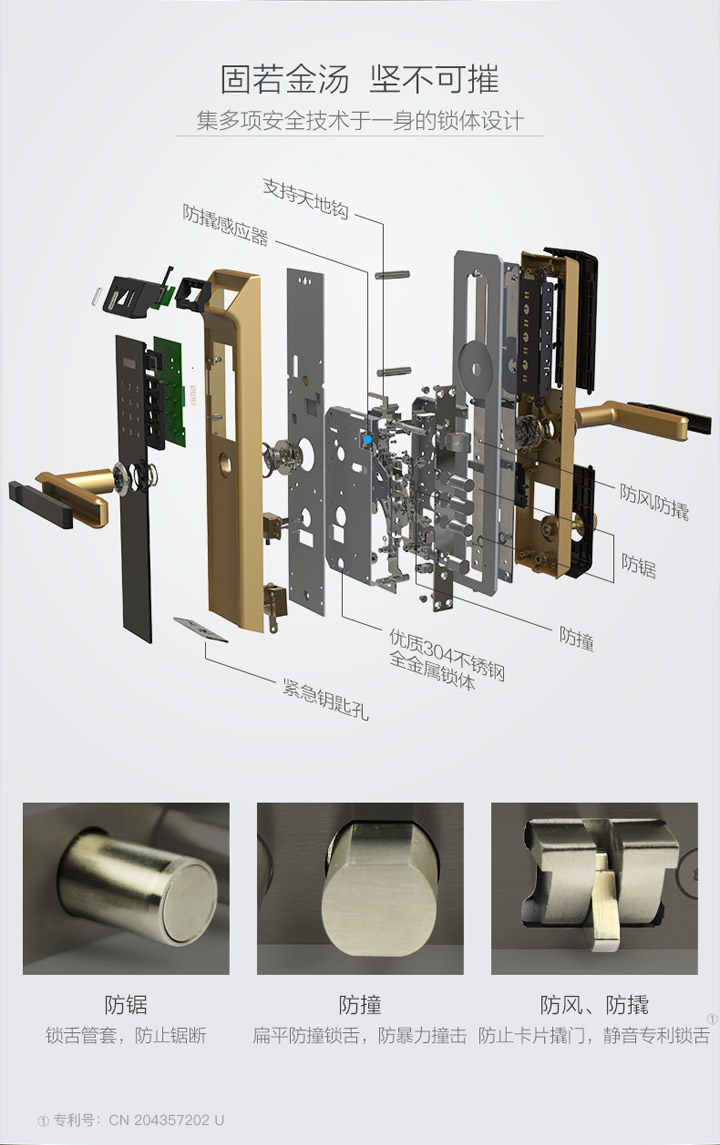 固若金汤 坚不可摧
集多项安全技术于一身的锁体设计

支持天地钩
防撬感应器
防风防撬
防锯
防撞
优质304不锈钢
全金属锁体
紧急钥匙孔

防锯
锁舌管套，防止锯断

防撞
扁平防撞锁舌，防暴力撞击

防风、防撬
防止卡片撬门，静音专利锁舌①

① 专利号：CN 204357202 U