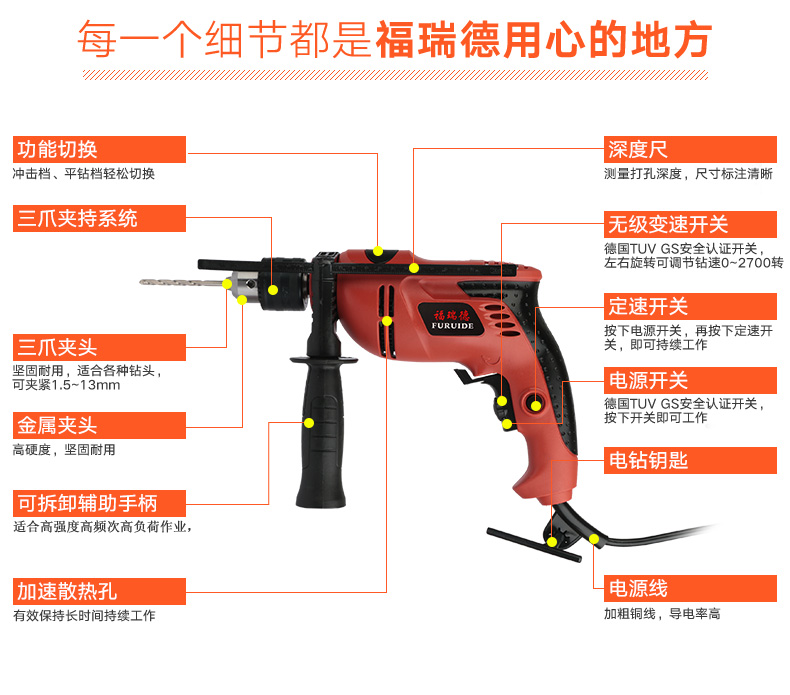 每一个细节都是福瑞德用心的地方

功能切换
冲击档、平钻档轻松切换

三爪夹持系统

三爪夹头
坚固耐用，适合各种钻头，可夹紧1.5~13mm

金属夹头
高硬度，坚固耐用

可拆卸辅助手柄
适合高强度高频次高负荷作业，

加速散热孔
有效保持长时间持续工作

福瑞德
FURUIDE

深度尺
测量打孔深度，尺寸标注清晰

无级变速开关
德国TUV GS安全认证开关，左右旋转可调节钻速0~2700转

定速开关
按下电源开关，再按下定速开关，即可持续工作

电源开关
德国TUV GS安全认证开关，按下开关即可工作

电钻钥匙

电源线
加粗铜线，导电率高