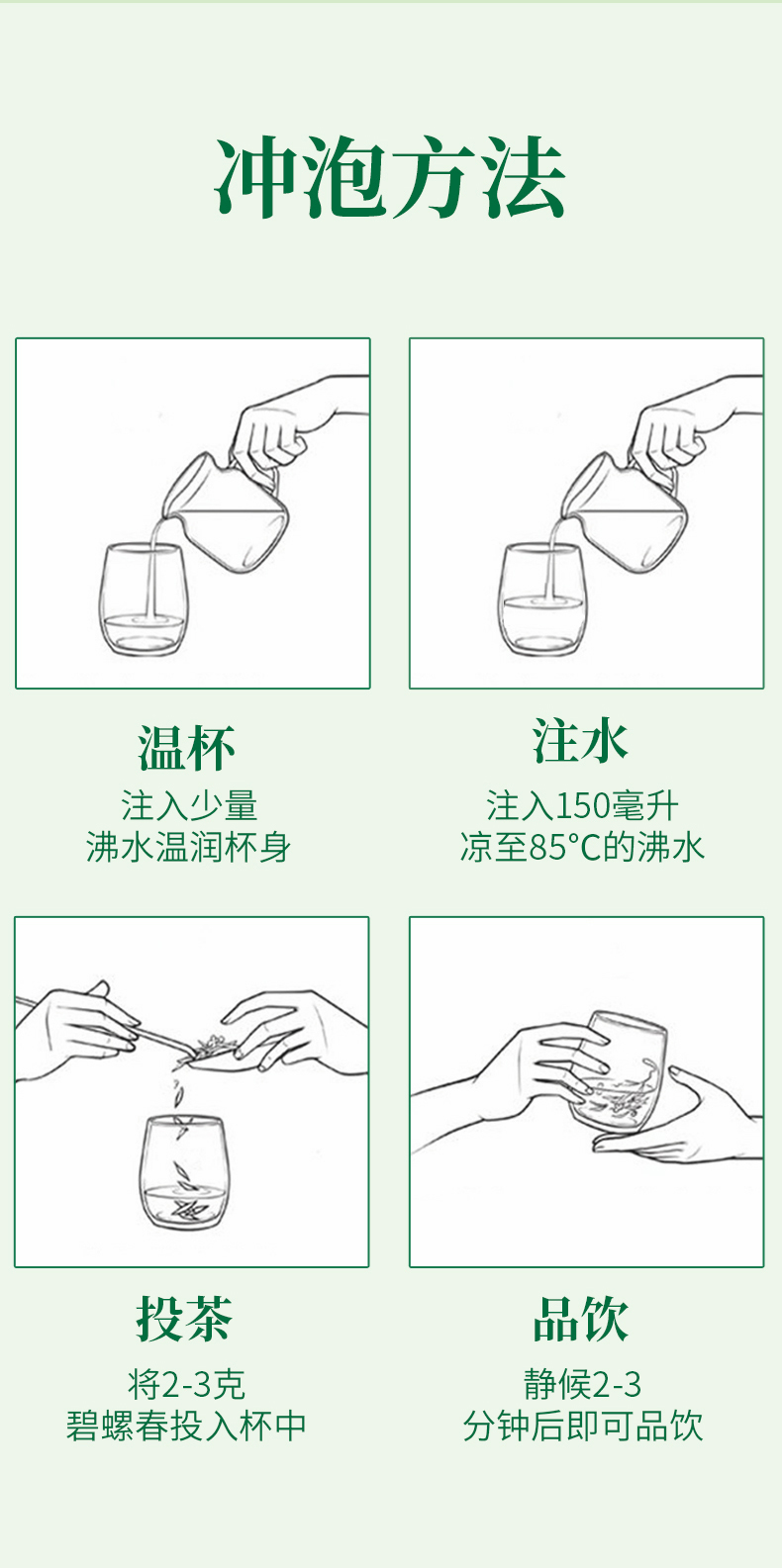 冲泡方法

温杯
注入少量
沸水温润杯身

注水
注入150毫升
凉至85°C的沸水

投茶
将2-3克
碧螺春投入杯中

品饮
静候2-3
分钟后即可品饮