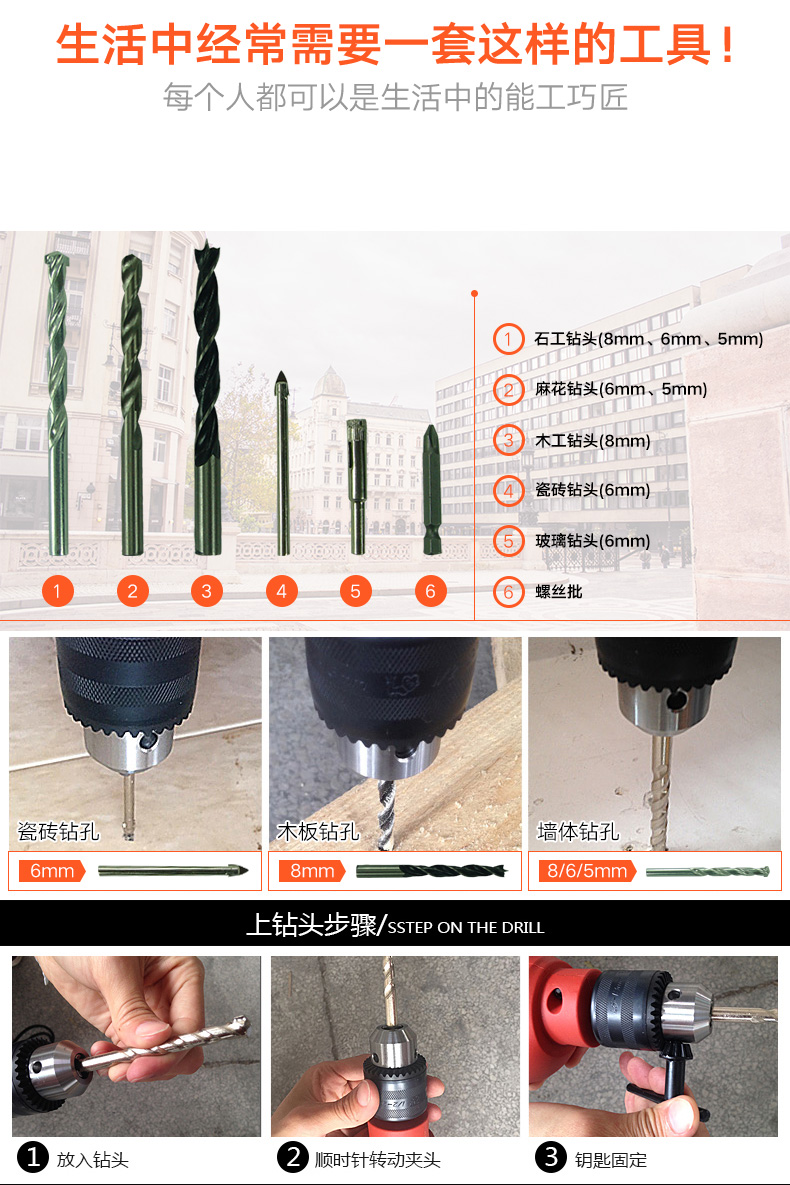 生活中经常需要一套这样的工具！
每个人都可以是生活中的能工巧匠

1 2 3 4 5 6

1 石工钻头(8mm、6mm、5mm)
2 麻花钻头(6mm、5mm)
3 木工钻头(8mm)
4 瓷砖钻头(6mm)
5 玻璃钻头(6mm)
6 螺丝批

瓷砖钻孔
6mm

木板钻孔
8mm

墙体钻孔
8/6/5mm

上钻头步骤/SSTEP ON THE DRILL

1 放入钻头
2 顺时针转动夹头
3 钥匙固定