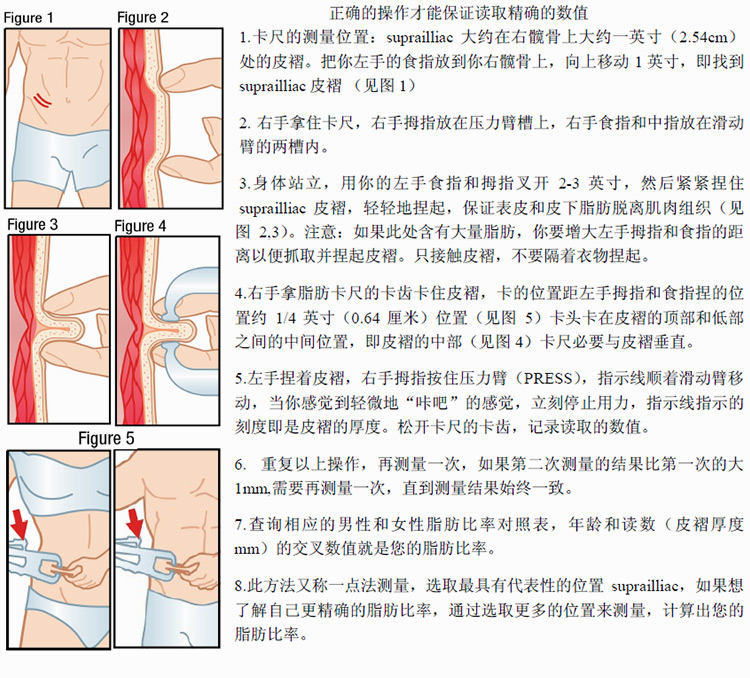 Figure 1

Figure 2

Figure 3

Figure 4

Figure 5

正确的操作才能保证读取精确的数值

1.卡尺的测量位置：suprailliac 大约在右髋骨上大约一英寸（2.54cm）处的皮褶。把你左手的食指放到你右髋骨上，向上移动 1 英寸，即找到 suprailliac 皮褶 （见图 1）

2. 右手拿住卡尺，右手拇指放在压力臂槽上，右手食指和中指放在滑动臂的两槽内。

3.身体站立，用你的左手食指和拇指叉开 2-3 英寸，然后紧紧捏住 suprailliac 皮褶，轻轻地捏起，保证表皮和皮下脂肪脱离肌肉组织（见图 2,3）。注意：如果此处含有大量脂肪，你要增大左手拇指和食指的距离以便抓取并捏起皮褶。只接触皮褶，不要隔着衣物捏起。

4.右手拿脂肪卡尺的卡齿卡住皮褶，卡的位置距左手拇指和食指捏的位置约 1/4 英寸（0.64 厘米）位置（见图 5）卡头卡在皮褶的顶部和低部之间的中间位置，即皮褶的中部（见图 4）卡尺必要与皮褶垂直。

5.左手捏着皮褶，右手拇指按住压力臂（PRESS），指示线顺着滑动臂移动，当你感觉到轻微地“咔吧”的感觉，立刻停止用力，指示线指示的刻度即是皮褶的厚度。松开卡尺的卡齿，记录读取的数值。

6. 重复以上操作，再测量一次，如果第二次测量的结果比第一次的大 1mm.需要再测量一次，直到测量结果始终一致。

7.查询相应的男性和女性脂肪比率对照表，年龄和读数（皮褶厚度 mm）的交叉数值就是您的脂肪比率。

8.此方法又称一点法测量，选取最具有代表性的位置 suprailliac，如果想了解自己更精确的脂肪比率，通过选取更多的位置来测量，计算出您的脂肪比率。