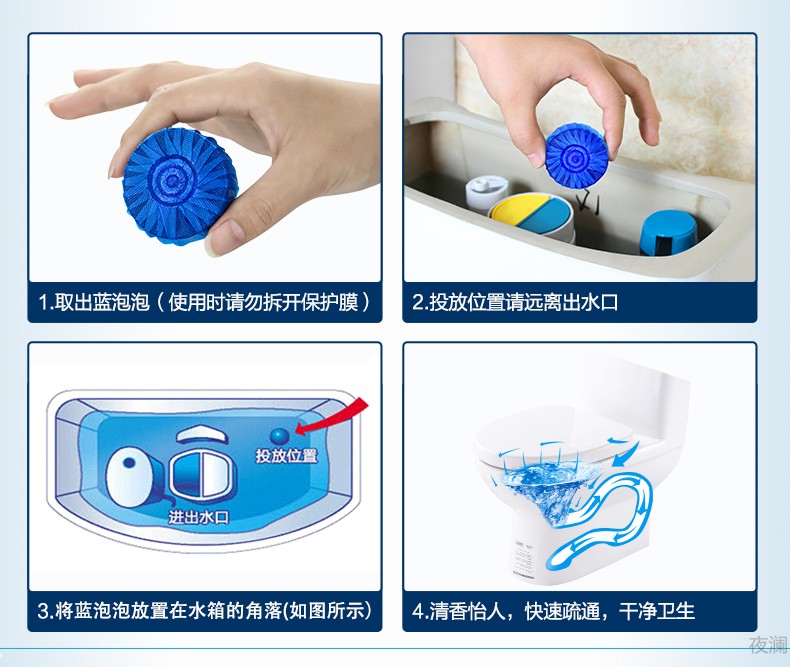 1.取出蓝泡泡（使用时请勿拆开保护膜）

2.投放位置请远离出水口

投放位置

进出水口

3.将蓝泡泡放置在水箱的角落(如图所示)

4.清香怡人，快速疏通，干净卫生

夜澜