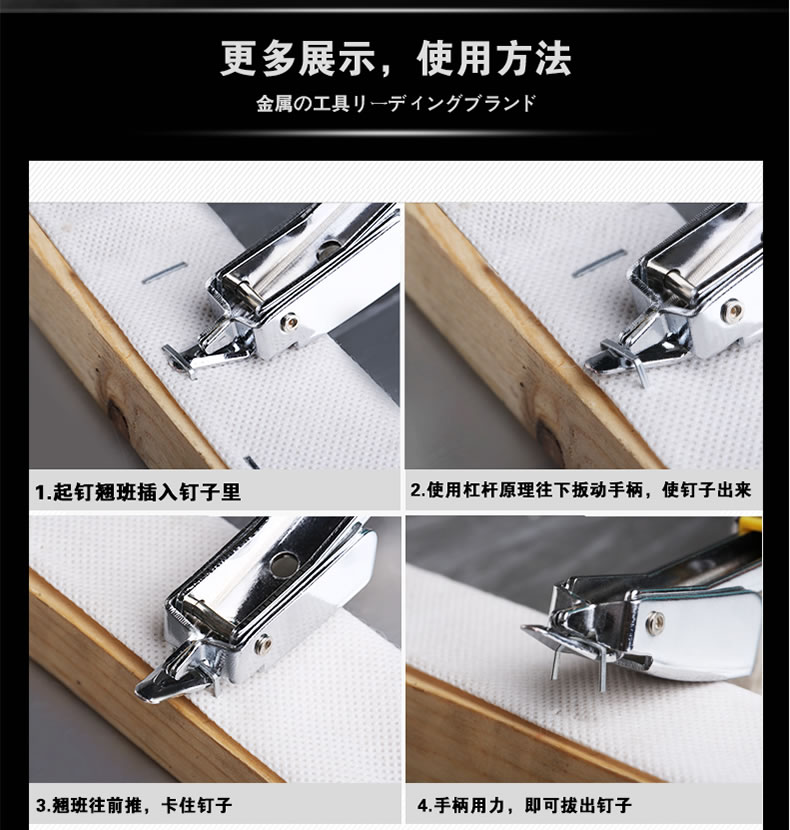 更多展示，使用方法

金属の工具リーディングブランド

1.起钉翘班插入钉子里

2.使用杠杆原理往下扳动手柄，使钉子出来

3.翘班往前推，卡住钉子

4.手柄用力，即可拔出钉子