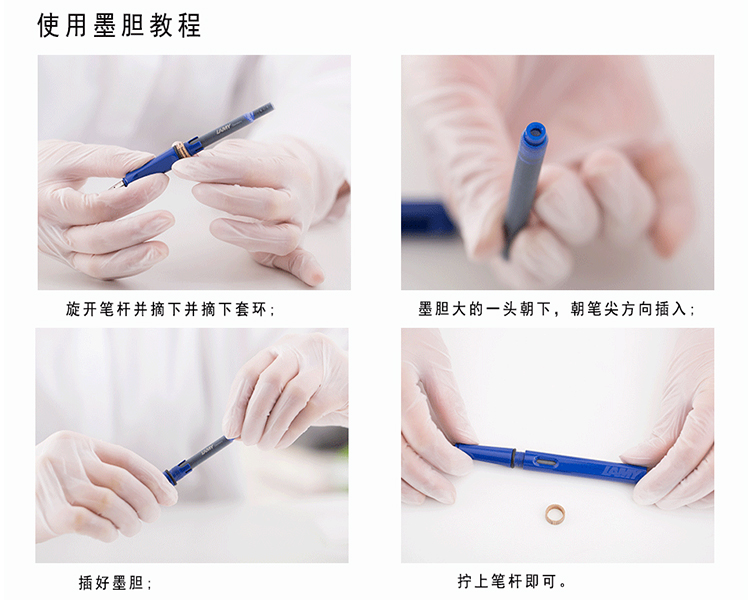 使用墨胆教程

LAMY

旋开笔杆并摘下并摘下套环；

墨胆大的一头朝下，朝笔尖方向插入；

LAMY

插好墨胆；

LAMY

拧上笔杆即可。