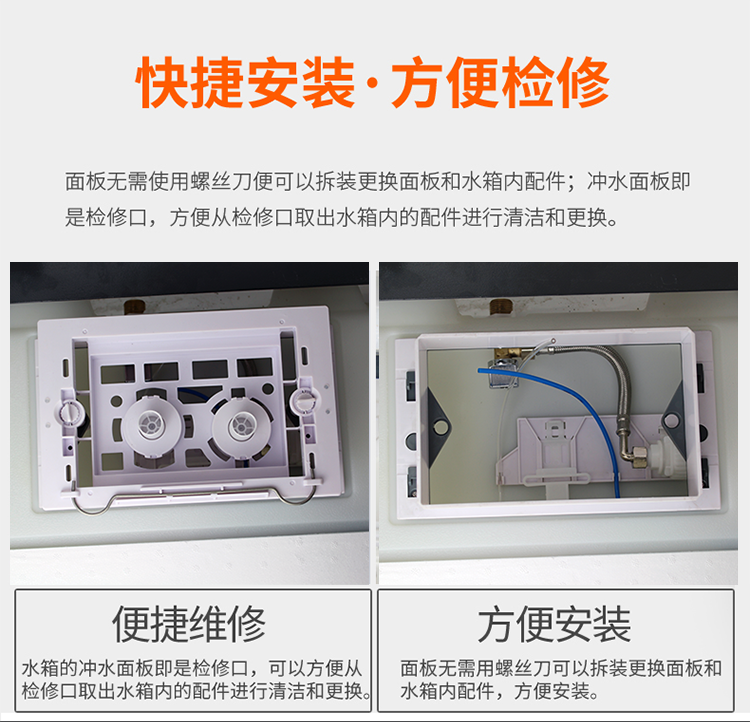 快捷安装·方便检修

面板无需使用螺丝刀便可以拆装更换面板和水箱内配件；冲水面板即是检修口，方便从检修口取出水箱内的配件进行清洁和更换。

便捷维修

水箱的冲水面板即是检修口，可以方便从检修口取出水箱内的配件进行清洁和更换。

方便安装

面板无需用螺丝刀可以拆装更换面板和水箱内配件，方便安装。