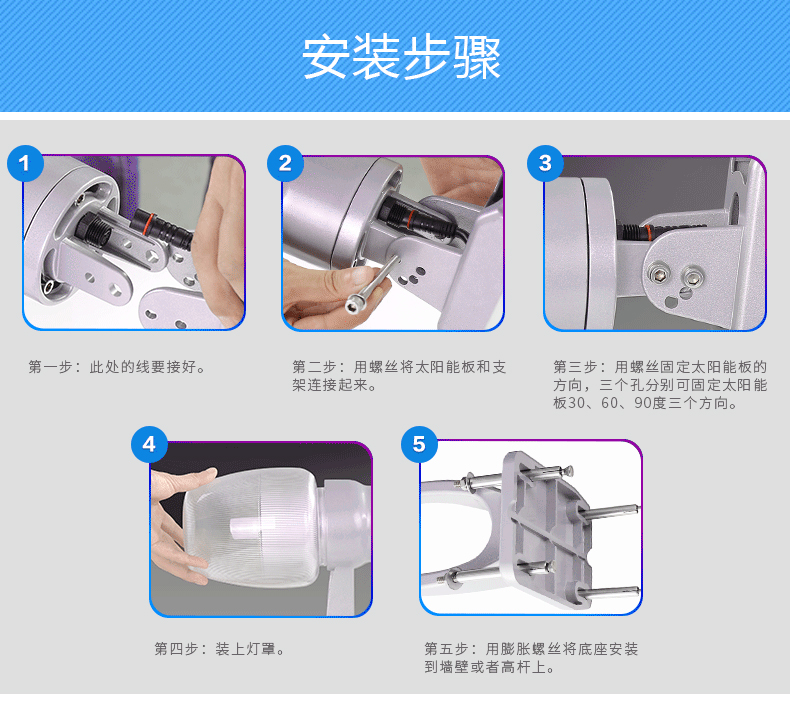 安装步骤

1

第一步：此处的线要接好。

2

第二步：用螺丝将太阳能板和支架连接起来。

3

第三步：用螺丝固定太阳能板的方向，三个孔分别可固定太阳能板30、60、90度三个方向。

4

第四步：装上灯罩。

5

第五步：用膨胀螺丝将底座安装到墙壁或者高杆上。