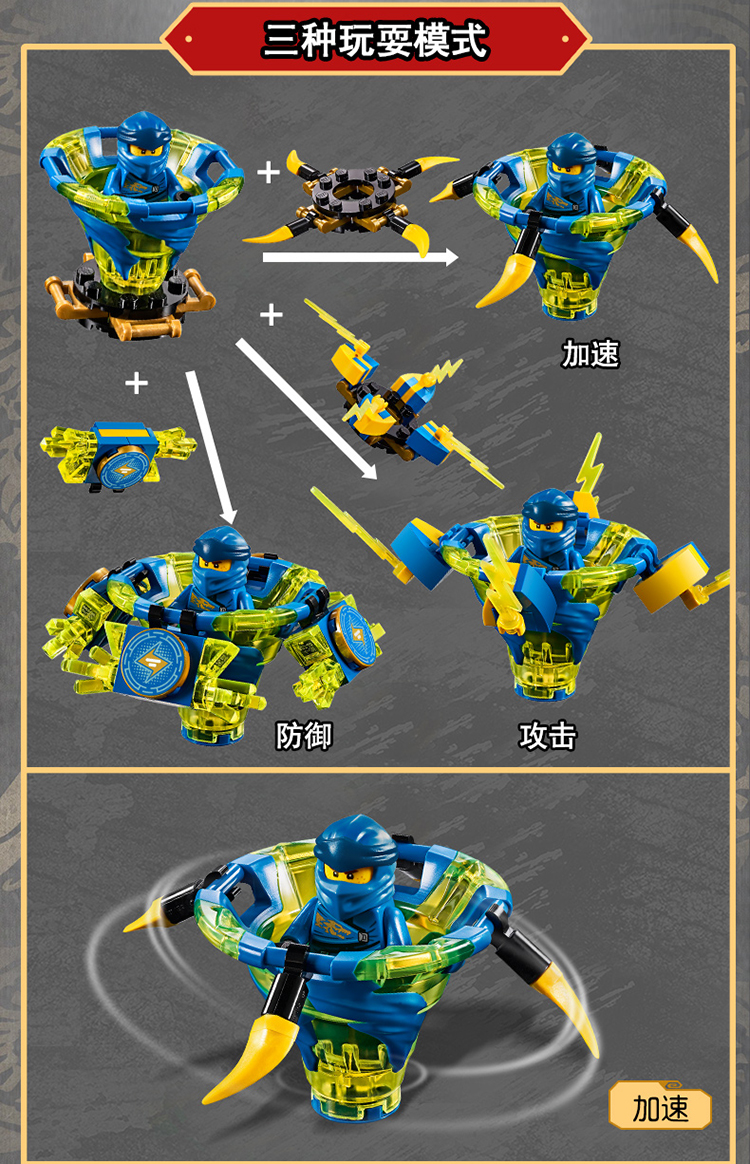 三种玩耍模式

+

+

+

加速

防御

攻击

加速