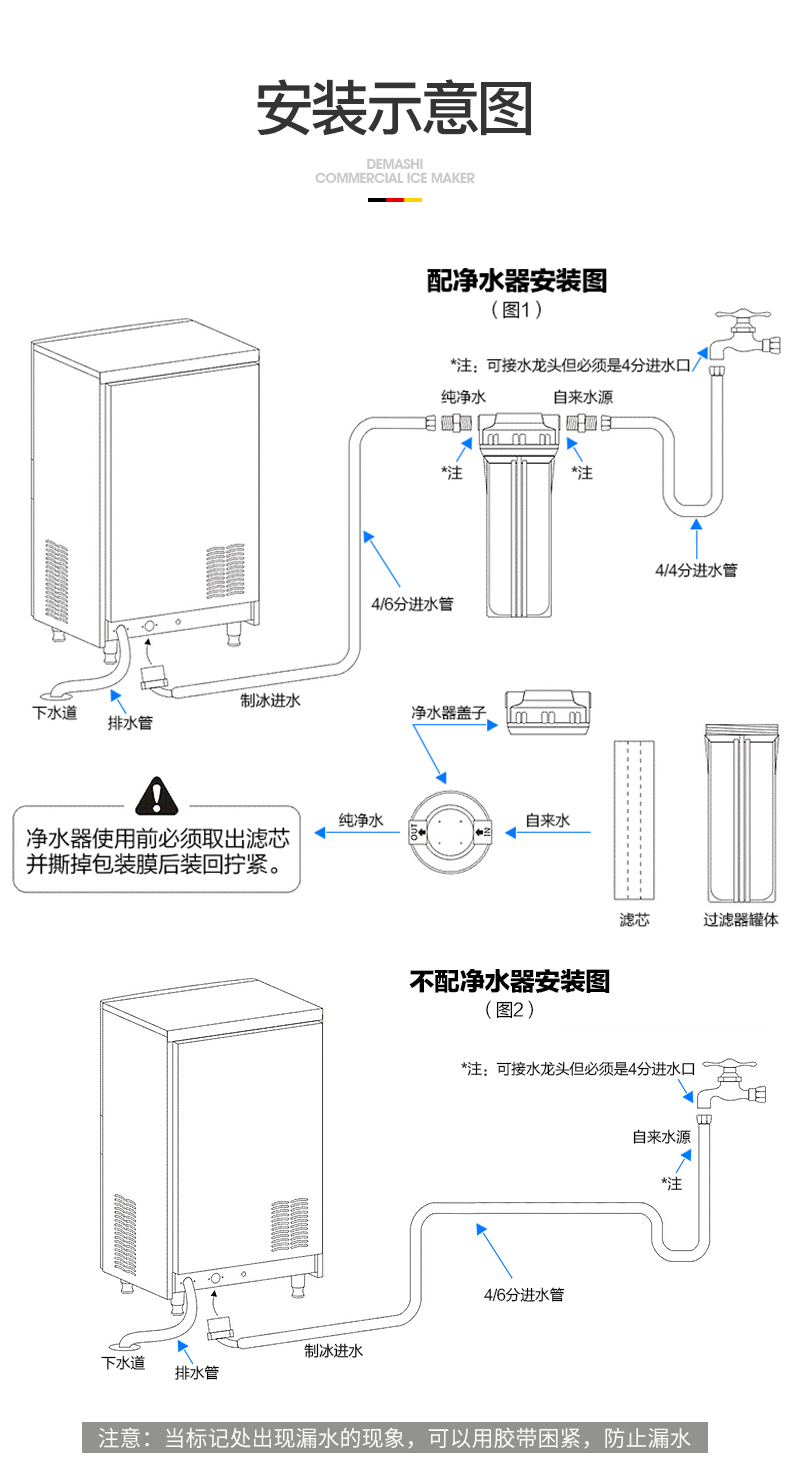 安装示意图

DEMASHI
COMMERCIAL ICE MAKER

配净水器安装图
（图1）

*注：可接水龙头但必须是4分进水口

纯净水

自来水源

*注

*注

4/4分进水管

4/6分进水管

下水道

排水管

制冰进水

净水器盖子

净水器使用前必须取出滤芯并撕掉包装膜后装回拧紧。

纯净水

OUT

IN

自来水

滤芯

过滤器罐体

不配净水器安装图
（图2）

*注：可接水龙头但必须是4分进水口

自来水源

*注

4/6分进水管

下水道

排水管

制冰进水

注意：当标记处出现漏水的现象，可以用胶带困紧，防止漏水