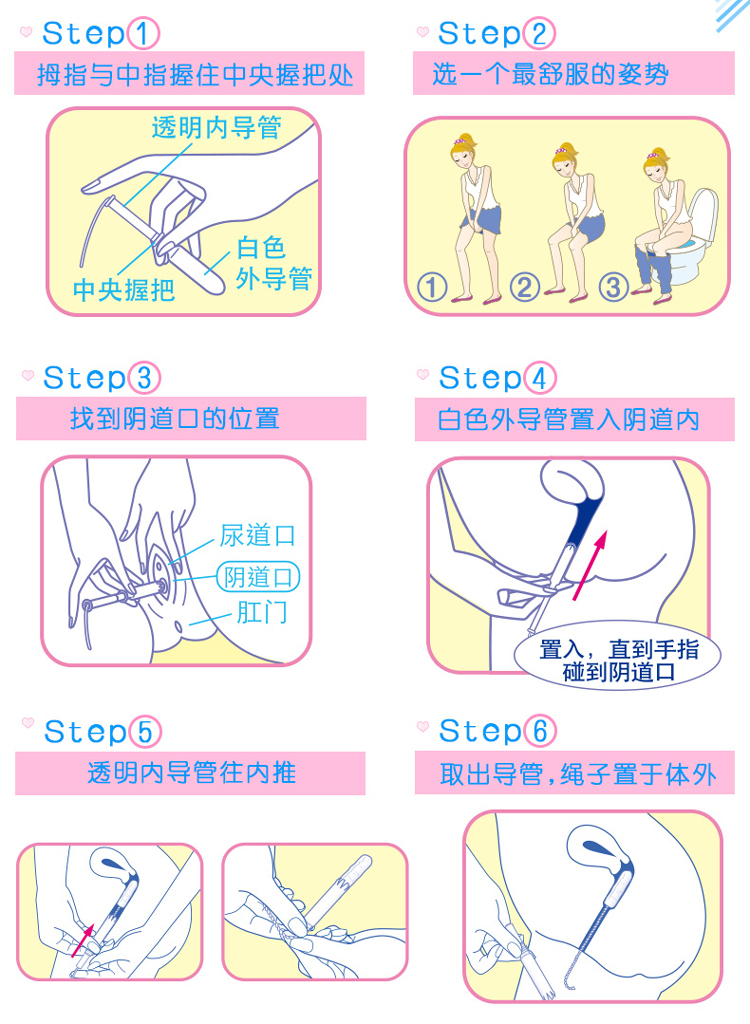 Step①
拇指与中指握住中央握把处

透明内导管
白色外导管
中央握把

Step②
选一个最舒服的姿势

①
②
③

Step③
找到阴道口的位置

尿道口
阴道口
肛门

Step④
白色外导管置入阴道内

置入，直到手指碰到阴道口

Step⑤
透明内导管往内推

Step⑥
取出导管，绳子置于体外