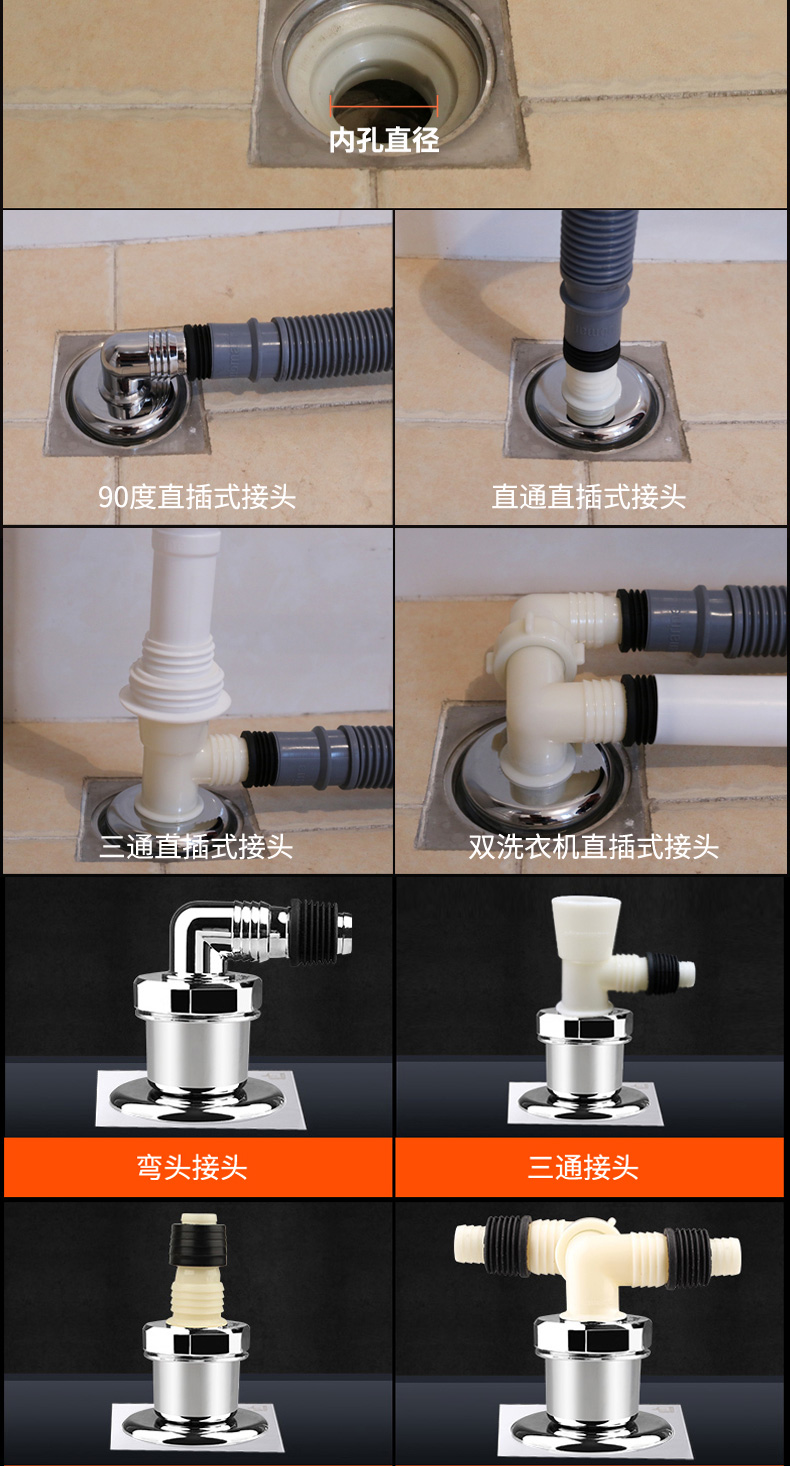 内孔直径

90度直插式接头

直通直插式接头

三通直插式接头

双洗衣机直插式接头

弯头接头

三通接头