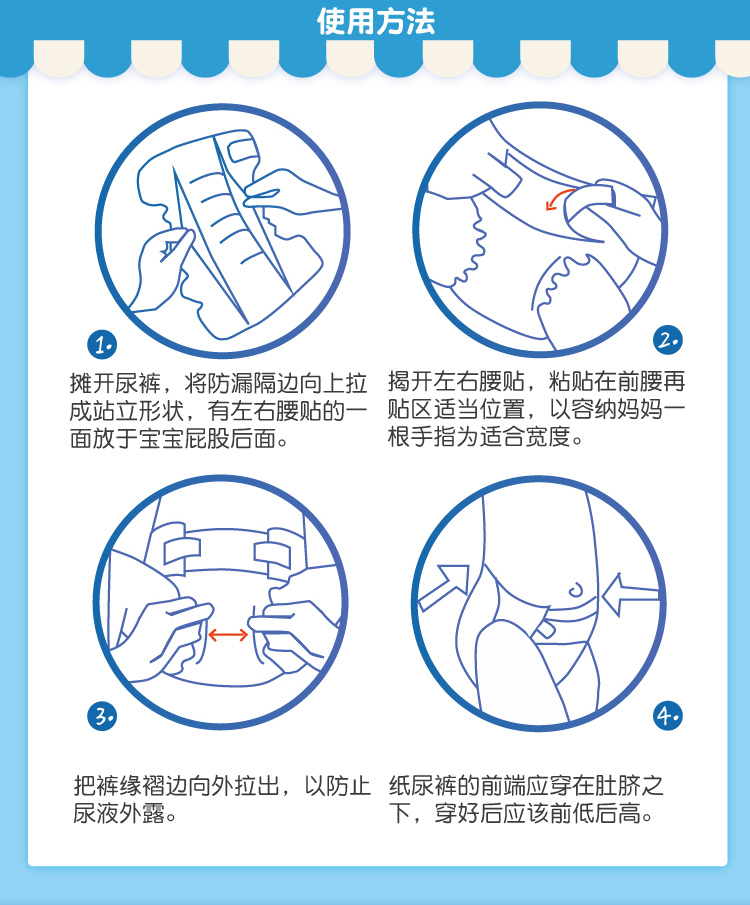 使用方法

1.

摊开尿裤，将防漏隔边向上拉成站立形状，有左右腰贴的一面放于宝宝屁股后面。

2.

揭开左右腰贴，粘贴在前腰再贴区适当位置，以容纳妈妈一根手指为适合宽度。

3.

把裤缘褶边向外拉出，以防止尿液外露。

4.

纸尿裤的前端应穿在肚脐之下，穿好后应该前低后高。