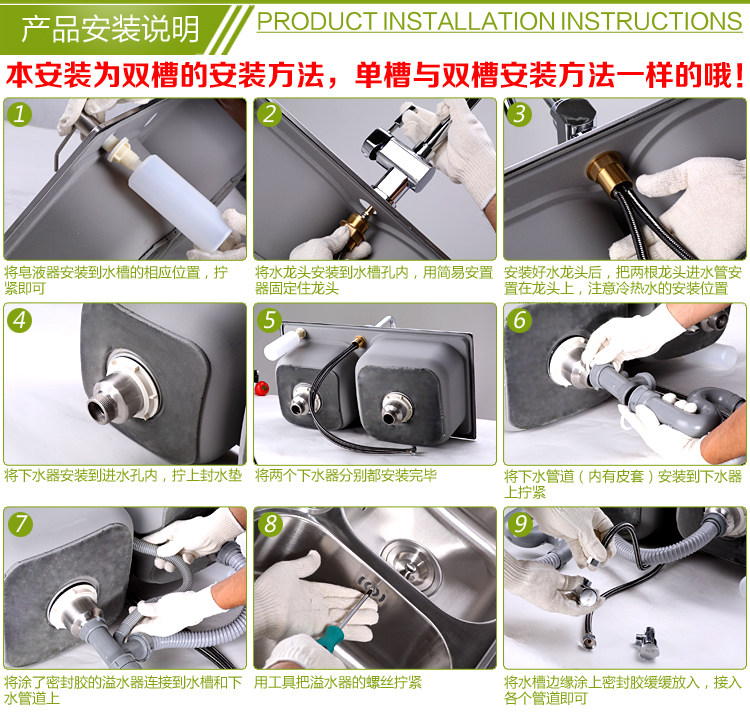 产品安装说明 PRODUCT INSTALLATION INSTRUCTIONS

本安装为双槽的安装方法，单槽与双槽安装方法一样的哦！

1
将皂液器安装到水槽的相应位置，拧紧即可

2
将水龙头安装到水槽孔内，用简易安置器固定住龙头

3
安装好水龙头后，把两根龙头进水管安置在龙头上，注意冷热水的安装位置

4
将下水器安装到进水孔内，拧上封水垫

5
将两个下水器分别都安装完毕

6
将下水管道（内有皮套）安装到下水器上拧紧

7
将涂了密封胶的溢水器连接到水槽和下水管道上

8
用工具把溢水器的螺丝拧紧

9
将水槽边缘涂上密封胶缓缓放入，接入各个管道即可