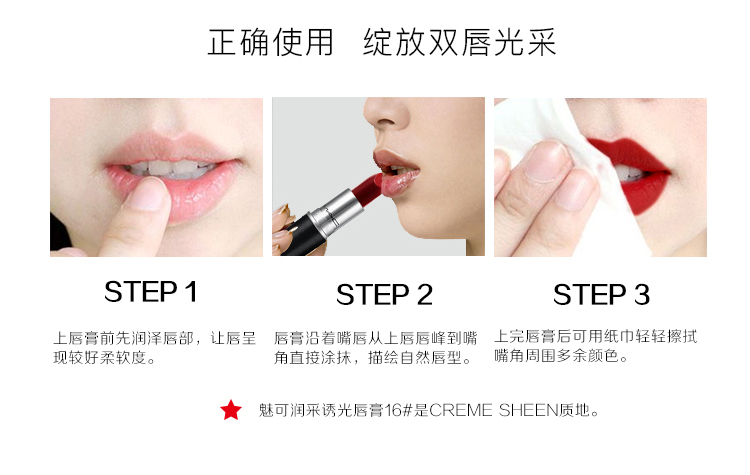 正确使用　绽放双唇光采

STEP 1

上唇膏前先润泽唇部，让唇呈现较好柔软度。

STEP 2

唇膏沿着嘴唇从上唇唇峰到嘴角直接涂抹，描绘自然唇型。

STEP 3

上完唇膏后可用纸巾轻轻擦拭嘴角周围多余颜色。

魅可润采诱光唇膏16#是CREME SHEEN质地。