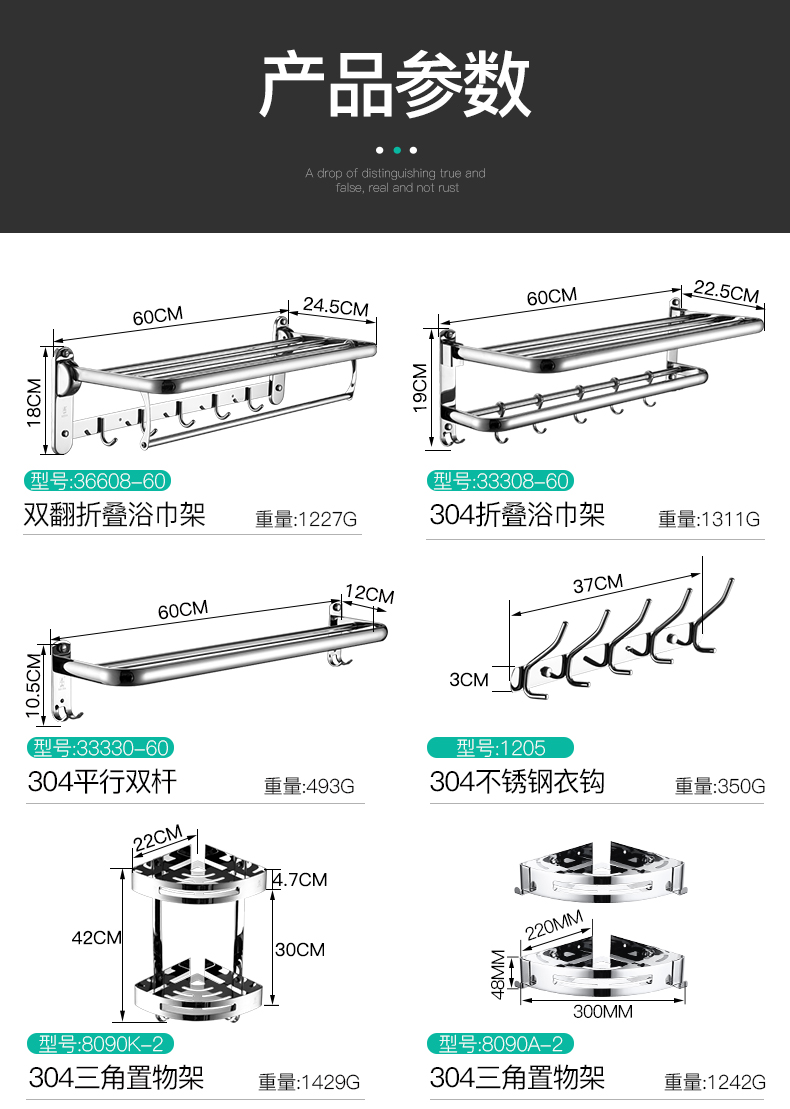 产品参数

A drop of distinguishing true and false, real and not rust

60CM
24.5CM
18CM
型号:36608-60
双翻折叠浴巾架
重量:1227G

60CM
22.5CM
19CM
型号:33308-60
304折叠浴巾架
重量:1311G

60CM
12CM
10.5CM
型号:33330-60
304平行双杆
重量:493G

37CM
3CM
型号:1205
304不锈钢衣钩
重量:350G

22CM
4.7CM
42CM
30CM
型号:8090K-2
304三角置物架
重量:1429G

220MM
48MM
300MM
型号:8090A-2
304三角置物架
重量:1242G