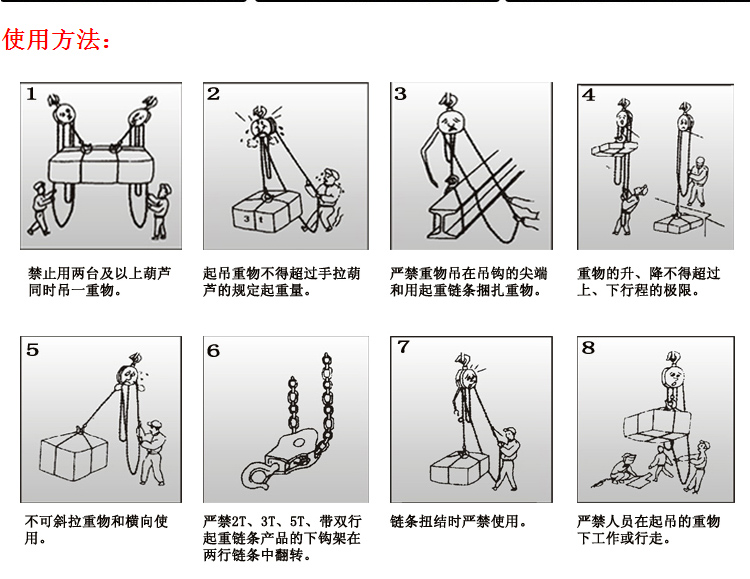 使用方法：

1

禁止用两台及以上葫芦同时吊一重物。

2

3t

起吊重物不得超过手拉葫芦的规定起重量。

3

严禁重物吊在吊钩的尖端和用起重链条捆扎重物。

4

重物的升、降不得超过上、下行程的极限。

5

不可斜拉重物和横向使用。

6

严禁2T、3T、5T、带双行起重链条产品的下钩架在两行链条中翻转。

7

链条扭结时严禁使用。

8

严禁人员在起吊的重物下工作或行走。