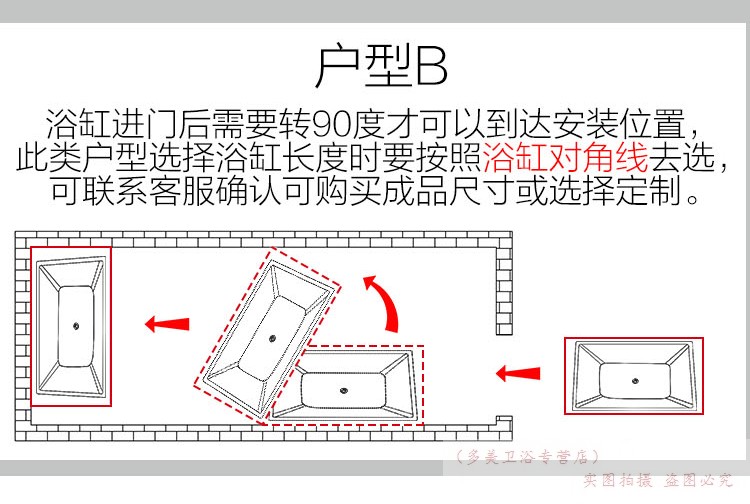 户型B

浴缸进门后需要转90度才可以到达安装位置，此类户型选择浴缸长度时要按照浴缸对角线去选，可联系客服确认可购买成品尺寸或选择定制。

（多美卫浴专营店）

实图拍摄 盗图必究