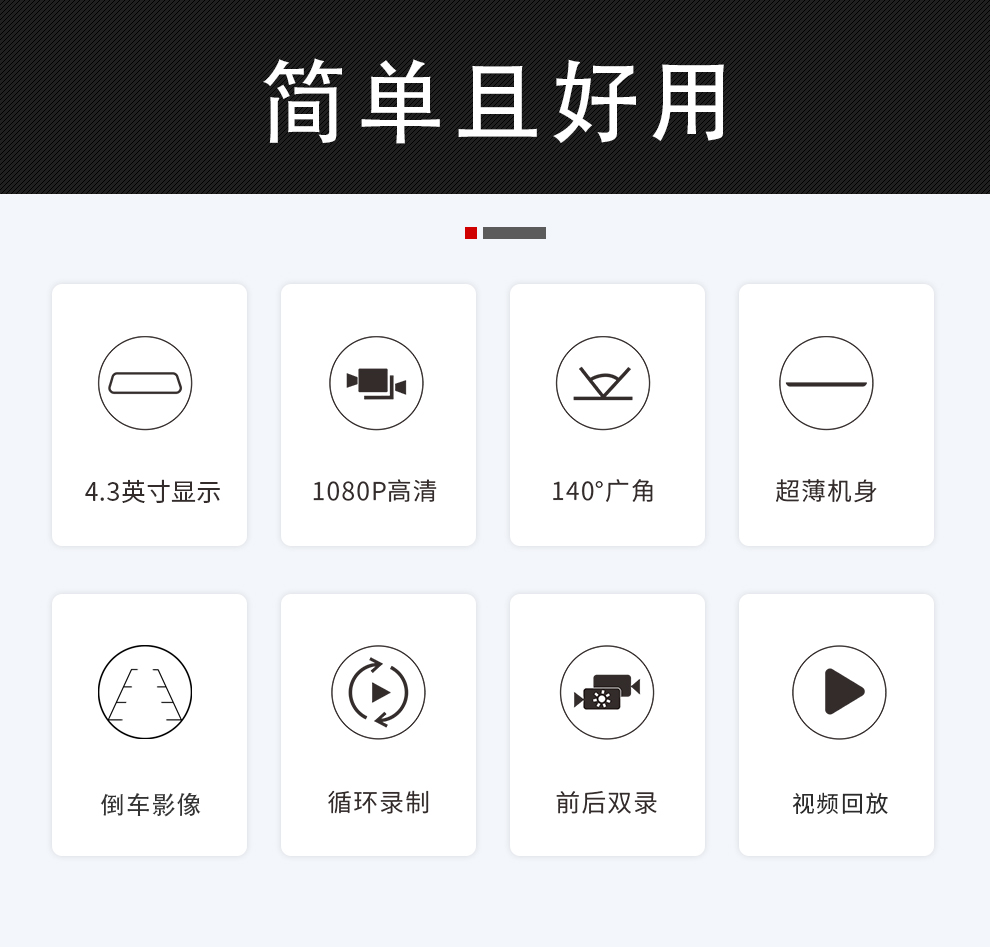 简单且好用

4.3英寸显示

1080P高清

140°广角

超薄机身

倒车影像

循环录制

前后双录

视频回放