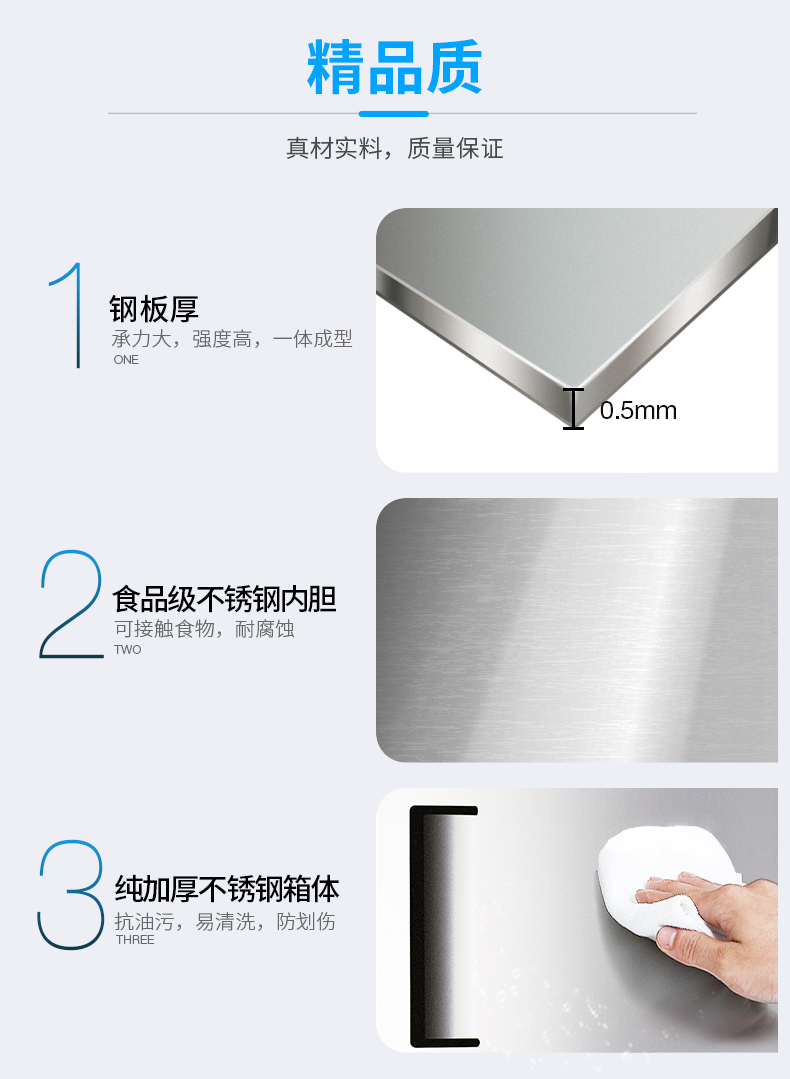 精品质

真材实料，质量保证

1
钢板厚
承力大，强度高，一体成型
ONE

0.5mm

2
食品级不锈钢内胆
可接触食物，耐腐蚀
TWO

3
纯加厚不锈钢箱体
抗油污，易清洗，防划伤
THREE