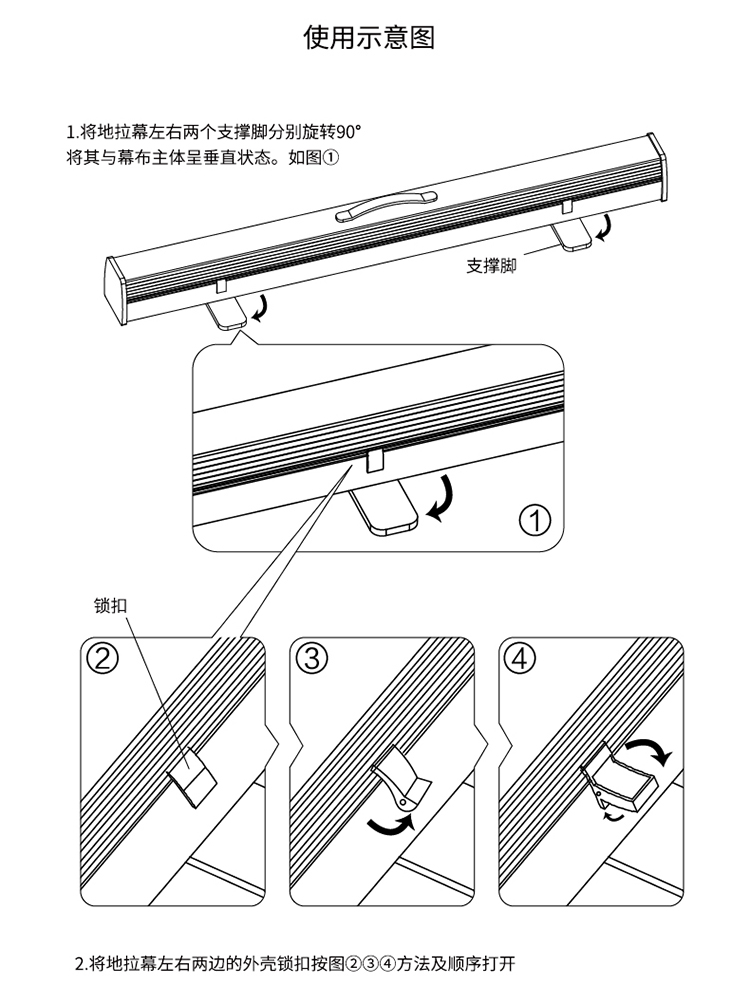 使用示意图

1.将地拉幕左右两个支撑脚分别旋转90°
将其与幕布主体呈垂直状态。如图①

支撑脚

①

锁扣

②

③

④

2.将地拉幕左右两边的外壳锁扣按图②③④方法及顺序打开