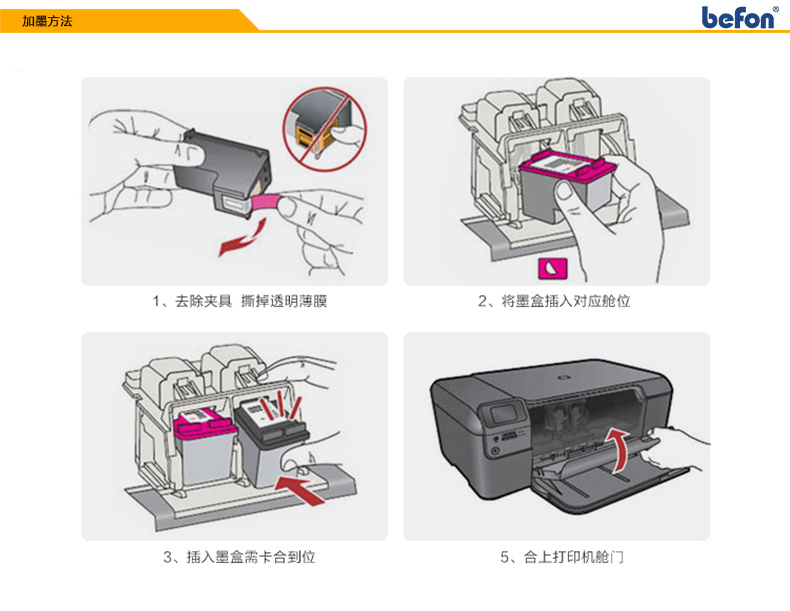 加墨方法

befon®

1、去除夹具 撕掉透明薄膜

2、将墨盒插入对应舱位

3、插入墨盒需卡合到位

5、合上打印机舱门