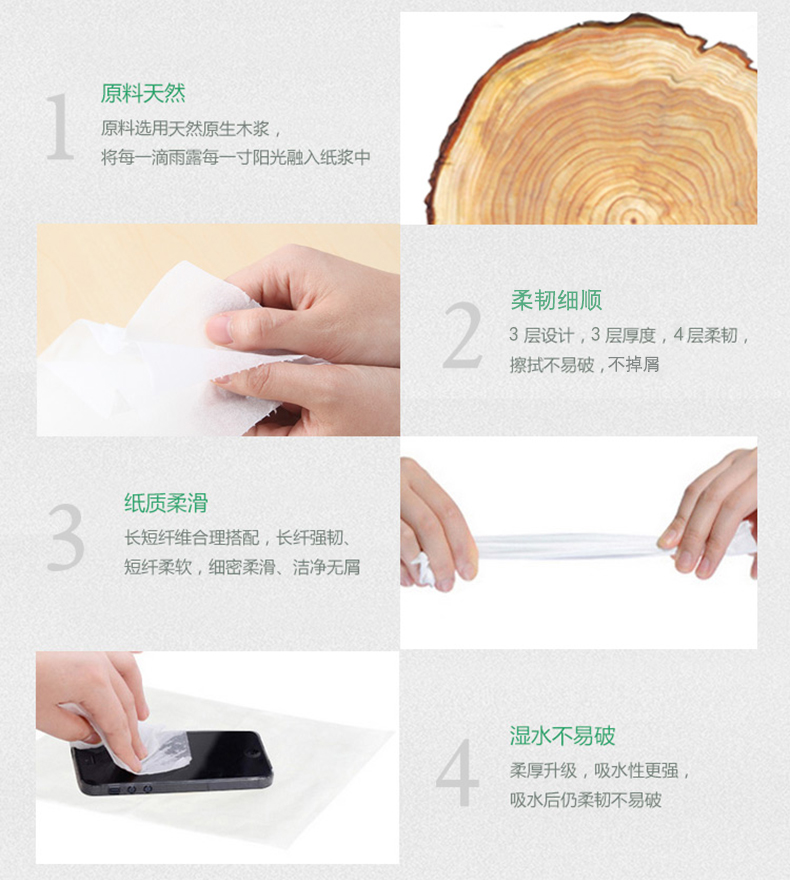 1

原料天然

原料选用天然原生木浆，
将每一滴雨露每一寸阳光融入纸浆中

2

柔韧细顺

3 层设计，3 层厚度，4 层柔韧，
擦拭不易破，不掉屑

3

纸质柔滑

长短纤维合理搭配，长纤强韧、
短纤柔软，细密柔滑、洁净无屑

4

湿水不易破

柔厚升级，吸水性更强，
吸水后仍柔韧不易破