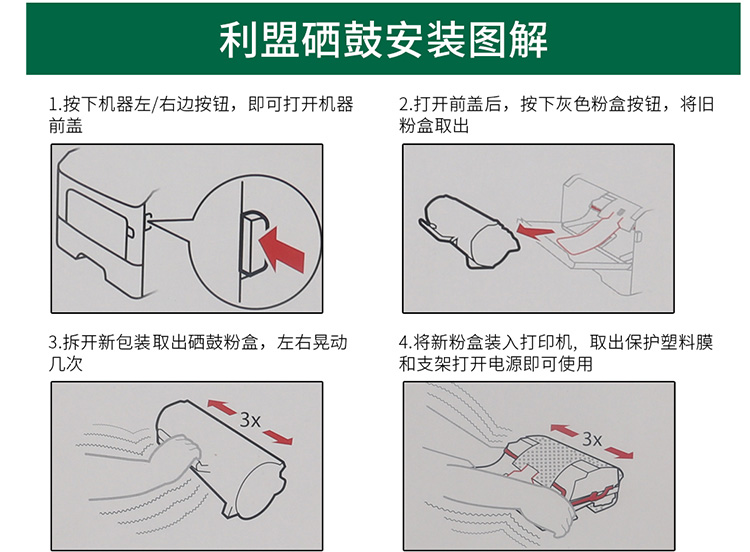 利盟硒鼓安装图解

1.按下机器左/右边按钮，即可打开机器前盖

2.打开前盖后，按下灰色粉盒按钮，将旧粉盒取出

3.拆开新包装取出硒鼓粉盒，左右晃动几次

3x

4.将新粉盒装入打印机，取出保护塑料膜和支架打开电源即可使用

3x