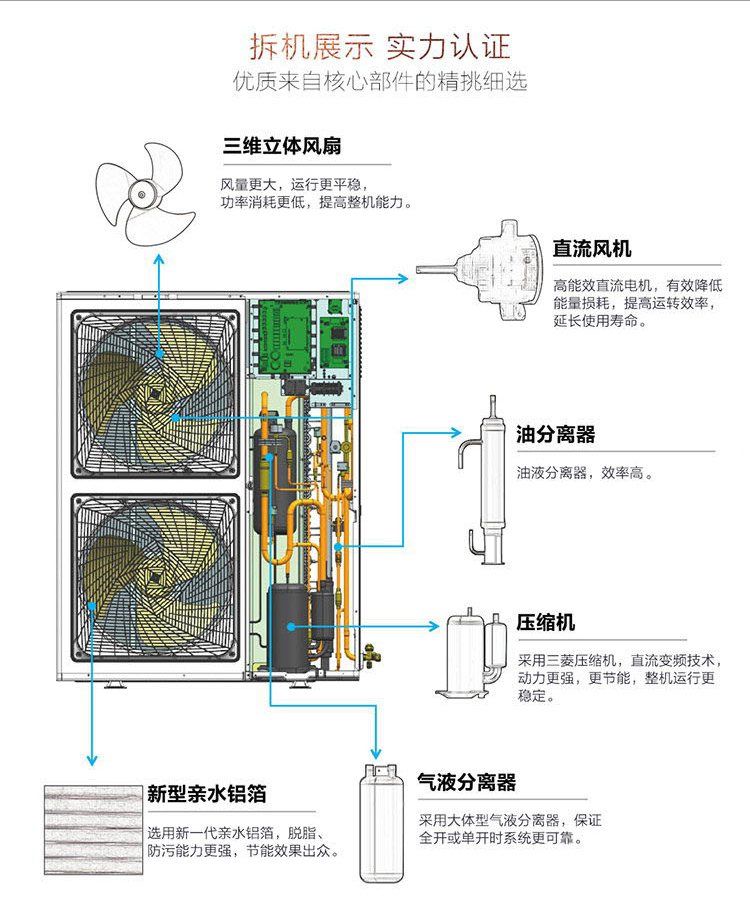 拆机展示 实力认证
优质来自核心部件的精挑细选

三维立体风扇
风量更大，运行更平稳，功率消耗更低，提高整机能力。

直流风机
高能效直流电机，有效降低能量损耗，提高运转效率，延长使用寿命。

油分离器
油液分离器，效率高。

压缩机
采用三菱压缩机，直流变频技术，动力更强，更节能，整机运行更稳定。

新型亲水铝箔
选用新一代亲水铝箔，脱脂、防污能力更强，节能效果出众。

气液分离器
采用大体型气液分离器，保证全开或单开时系统更可靠。