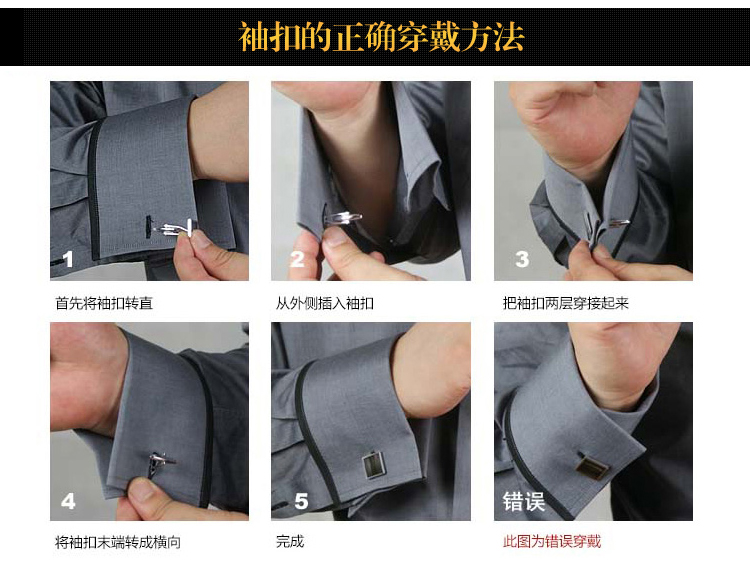 袖扣的正确穿戴方法

1
首先将袖扣转直

2
从外侧插入袖扣

3
把袖扣两层穿接起来

4
将袖扣末端转成横向

5
完成

错误
此图为错误穿戴