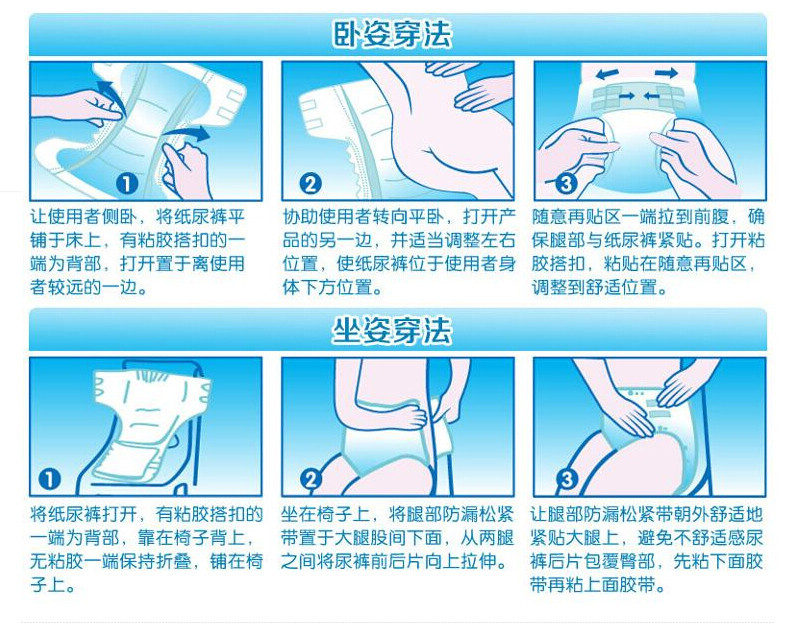 卧姿穿法

1

让使用者侧卧，将纸尿裤平铺于床上，有粘胶搭扣的一端为背部，打开置于离使用者较远的一边。

2

协助使用者转向平卧，打开产品的另一边，并适当调整左右位置，使纸尿裤位于使用者身体下方位置。

3

随意再贴区一端拉到前腹，确保腿部与纸尿裤紧贴。打开粘胶搭扣，粘贴在随意再贴区，调整到舒适位置。

坐姿穿法

1

将纸尿裤打开，有粘胶搭扣的一端为背部，靠在椅子背上，无粘胶一端保持折叠，铺在椅子上。

2

坐在椅子上，将腿部防漏松紧带置于大腿股间下面，从两腿之间将尿裤前后片向上拉伸。

3

让腿部防漏松紧带朝外舒适地紧贴大腿上，避免不舒适感尿裤后片包覆臀部，先粘下面胶带再粘上面胶带。