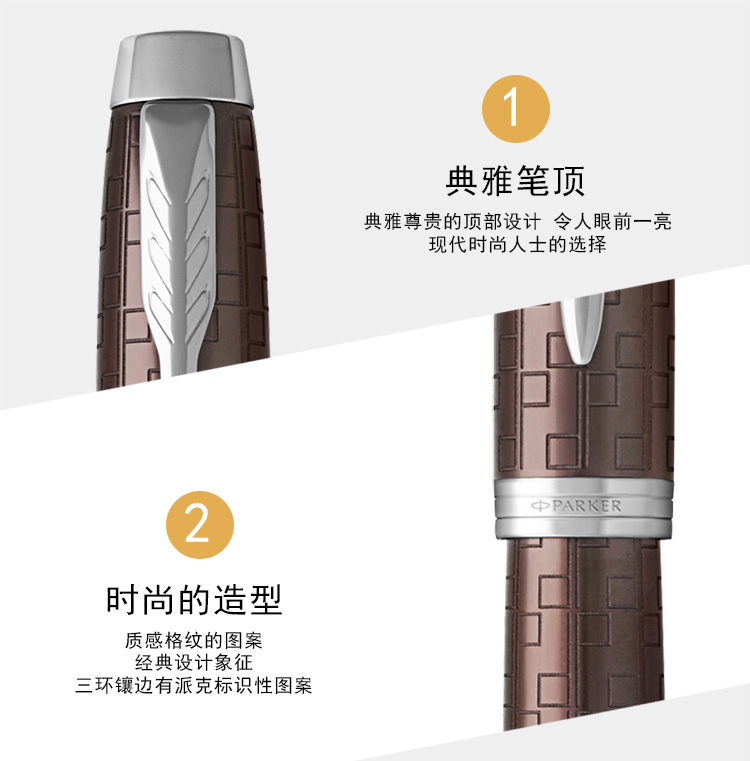 1

典雅笔顶

典雅尊贵的顶部设计 令人眼前一亮
现代时尚人士的选择

PARKER

2

时尚的造型

质感格纹的图案
经典设计象征
三环镶边有派克标识性图案