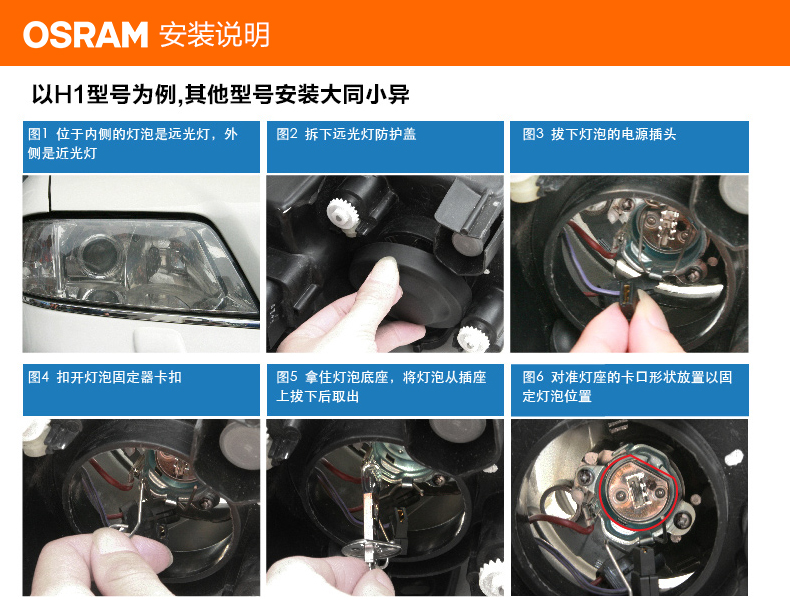 OSRAM 安装说明

以H1型号为例,其他型号安装大同小异

图1 位于内侧的灯泡是远光灯，外侧是近光灯

图2 拆下远光灯防护盖

图3 拔下灯泡的电源插头

图4 扣开灯泡固定器卡扣

图5 拿住灯泡底座，将灯泡从插座上拔下后取出

图6 对准灯座的卡口形状放置以固定灯泡位置