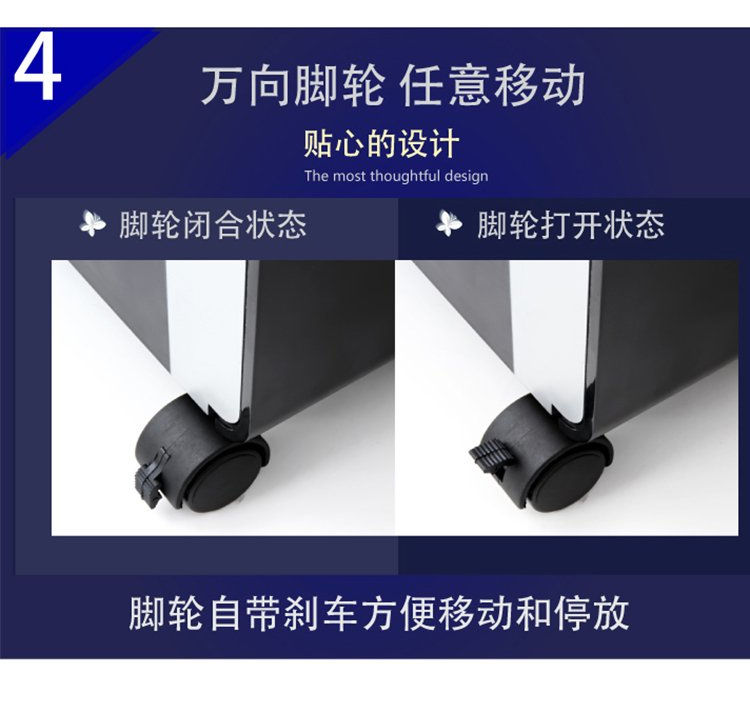 4

万向脚轮 任意移动

贴心的设计

The most thoughtful design

脚轮闭合状态

脚轮打开状态

脚轮自带刹车方便移动和停放