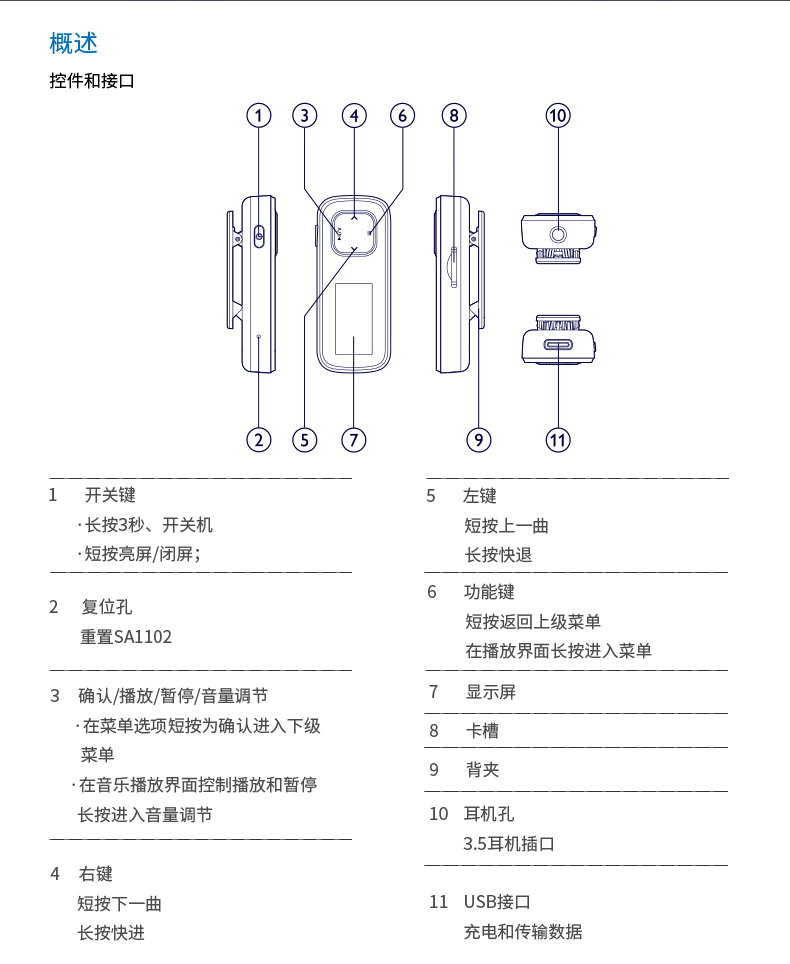 概述

控件和接口

1 3 4 6 8 10

2 5 7 9 11

1 开关键
·长按3秒、开关机
·短按亮屏/闭屏；

2 复位孔
重置SA1102

3 确认/播放/暂停/音量调节
·在菜单选项短按为确认进入下级菜单
·在音乐播放界面控制播放和暂停
长按进入音量调节

4 右键
短按下一曲
长按快进

5 左键
短按上一曲
长按快退

6 功能键
短按返回上级菜单
在播放界面长按进入菜单

7 显示屏

8 卡槽

9 背夹

10 耳机孔
3.5耳机插口

11 USB接口
充电和传输数据