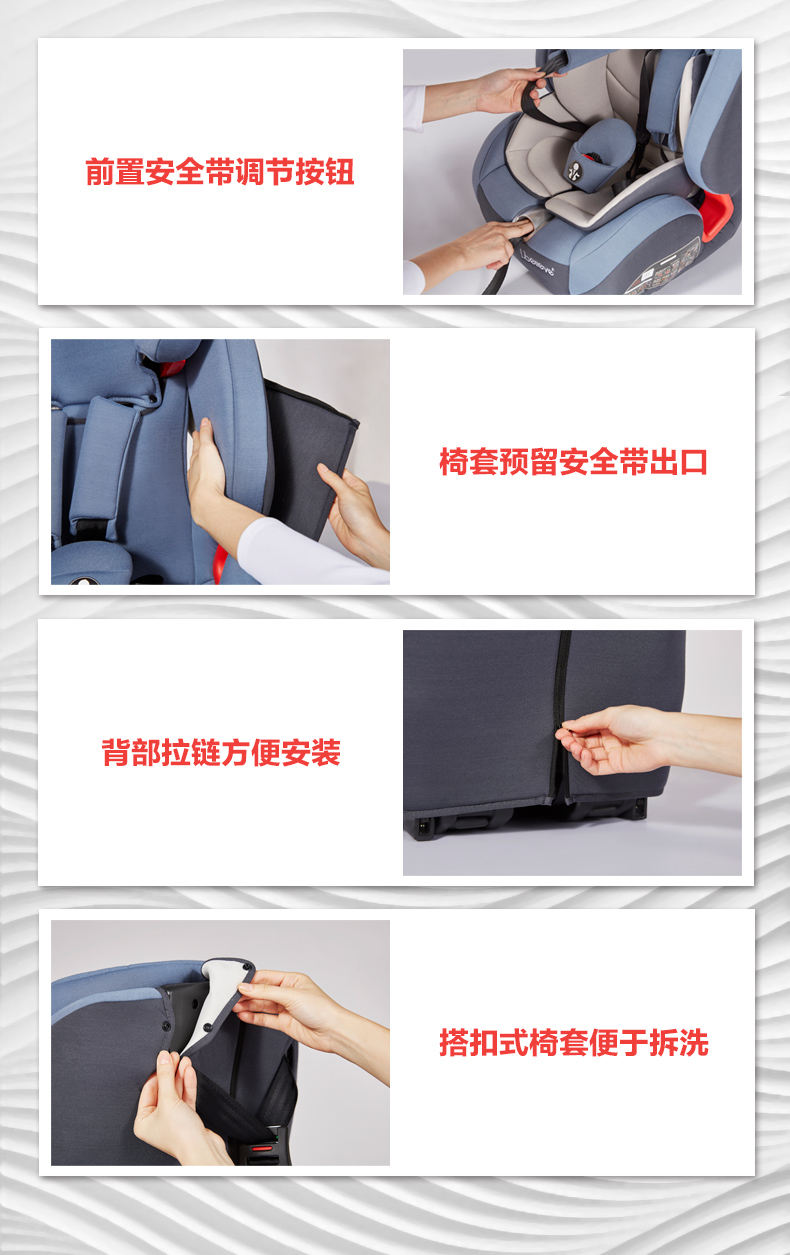 前置安全带调节按钮

椅套预留安全带出口

背部拉链方便安装

搭扣式椅套便于拆洗