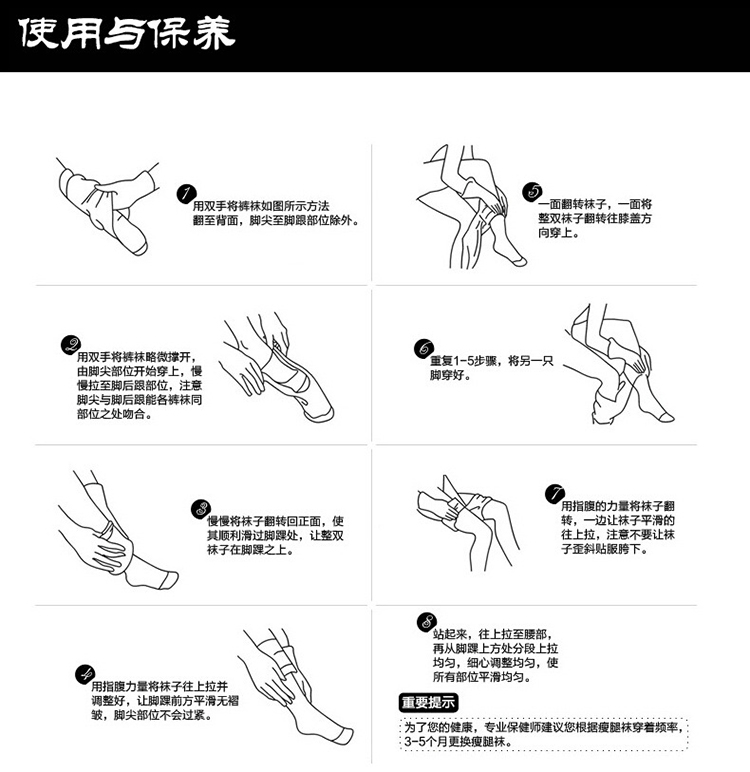 使用与保养

1 用双手将裤袜如图所示方法翻至背面，脚尖至脚跟部位除外。

2 用双手将裤袜略微撑开，由脚尖部位开始穿上，慢慢拉至脚后跟部位，注意脚尖与脚后跟能各裤袜同部位之处吻合。

3 慢慢将袜子翻转回正面，使其顺利滑过脚踝处，让整双袜子在脚踝之上。

4 用指腹力量将袜子往上拉并调整好，让脚踝前方平滑无褶皱，脚尖部位不会过紧。

5 一面翻转袜子，一面将整双袜子翻转往膝盖方向穿上。

6 重复1-5步骤，将另一只脚穿好。

7 用指腹的力量将袜子翻转，一边让袜子平滑的往上拉，注意不要让袜子歪斜贴服胯下。

8 站起来，往上拉至腰部，再从脚踝上方处分段上拉均匀，细心调整均匀，使所有部位平滑均匀。

重要提示

为了您的健康，专业保健师建议您根据瘦腿袜穿着频率，3-5个月更换瘦腿袜。