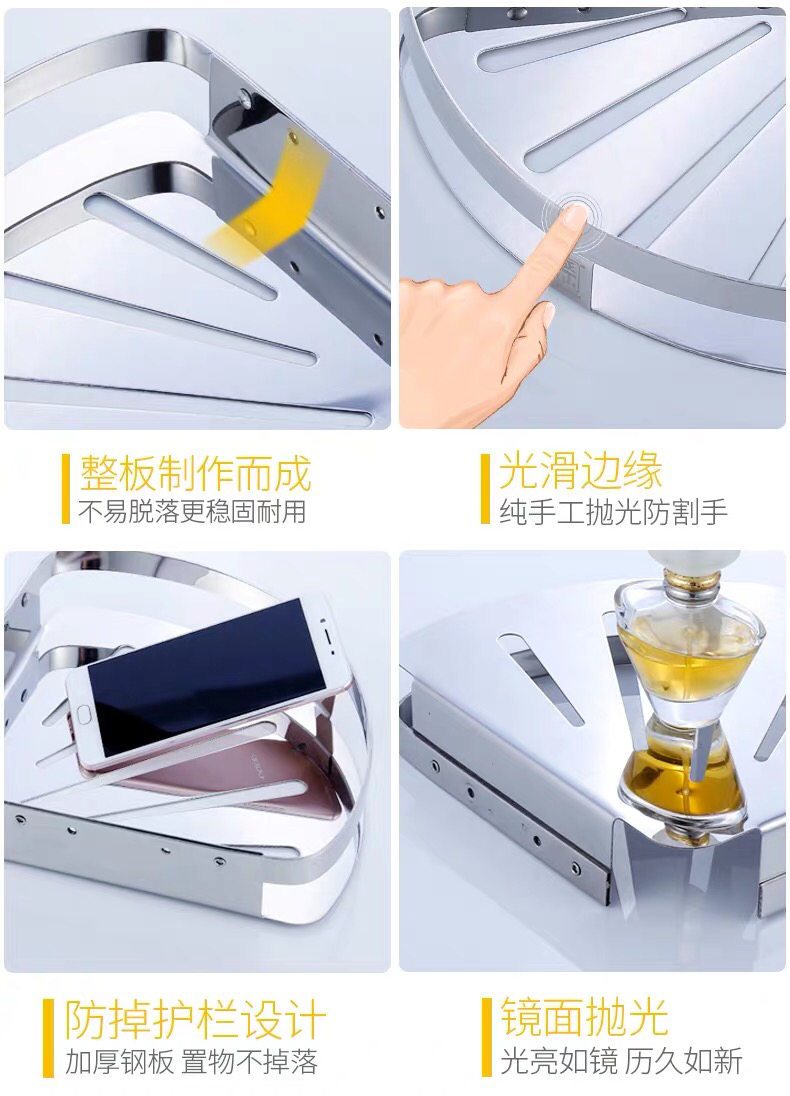 整板制作而成
不易脱落更稳固耐用

光滑边缘
纯手工抛光防割手

防掉护栏设计
加厚钢板 置物不掉落

镜面抛光
光亮如镜 历久如新