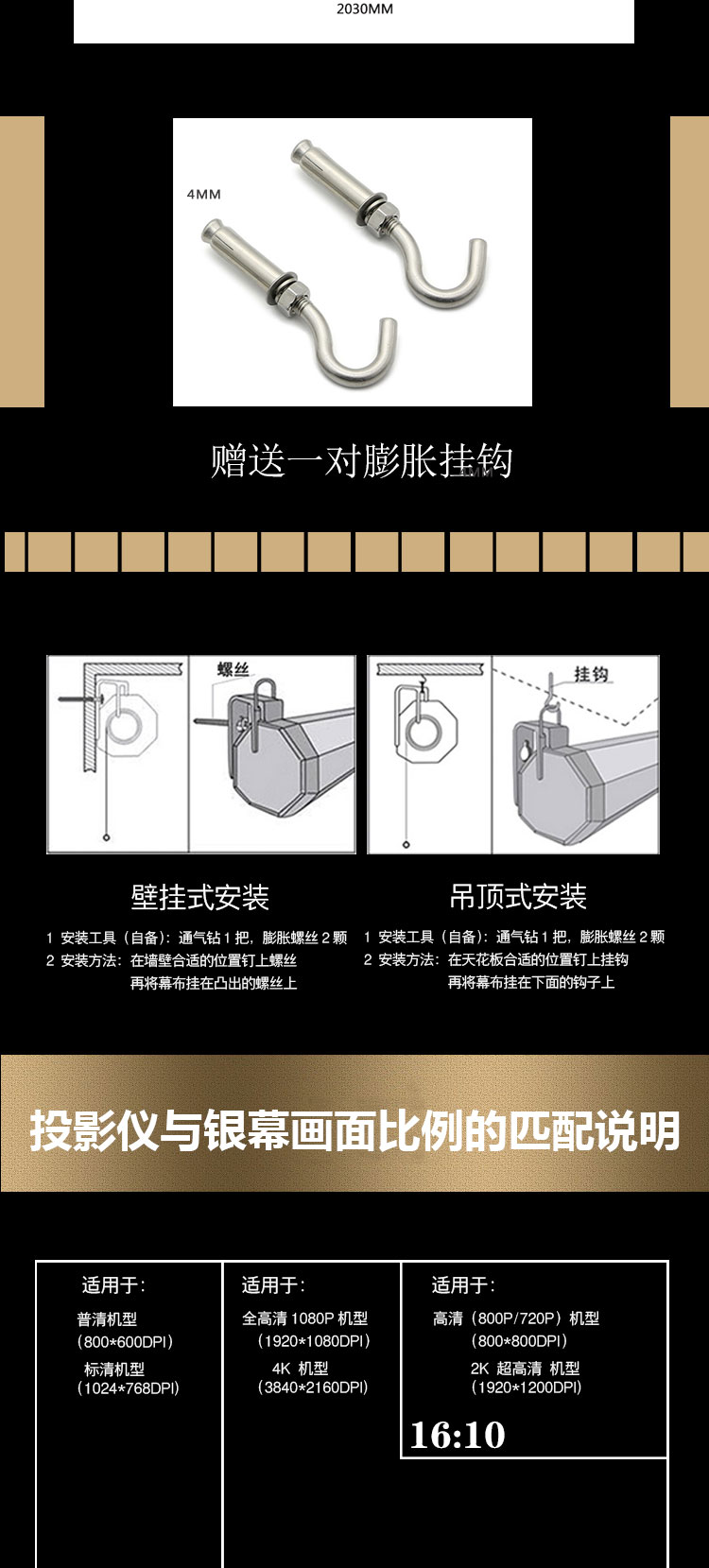 2030MM

4MM

赠送一对膨胀挂钩

螺丝

挂钩

壁挂式安装

1 安装工具（自备）：通气钻 1 把，膨胀螺丝 2 颗
2 安装方法：在墙壁合适的位置钉上螺丝
再将幕布挂在凸出的螺丝上

吊顶式安装

1 安装工具（自备）：通气钻 1 把，膨胀螺丝 2 颗
2 安装方法：在天花板合适的位置钉上挂钩
再将幕布挂在下面的钩子上

投影仪与银幕画面比例的匹配说明

适用于：
普清机型
（800*600DPI）
标清机型
（1024*768DPI）

适用于：
全高清 1080P 机型
（1920*1080DPI）
4K 机型
（3840*2160DPI）

适用于：
高清（800P/720P）机型
（800*800DPI）
2K 超高清 机型
（1920*1200DPI）

16:10