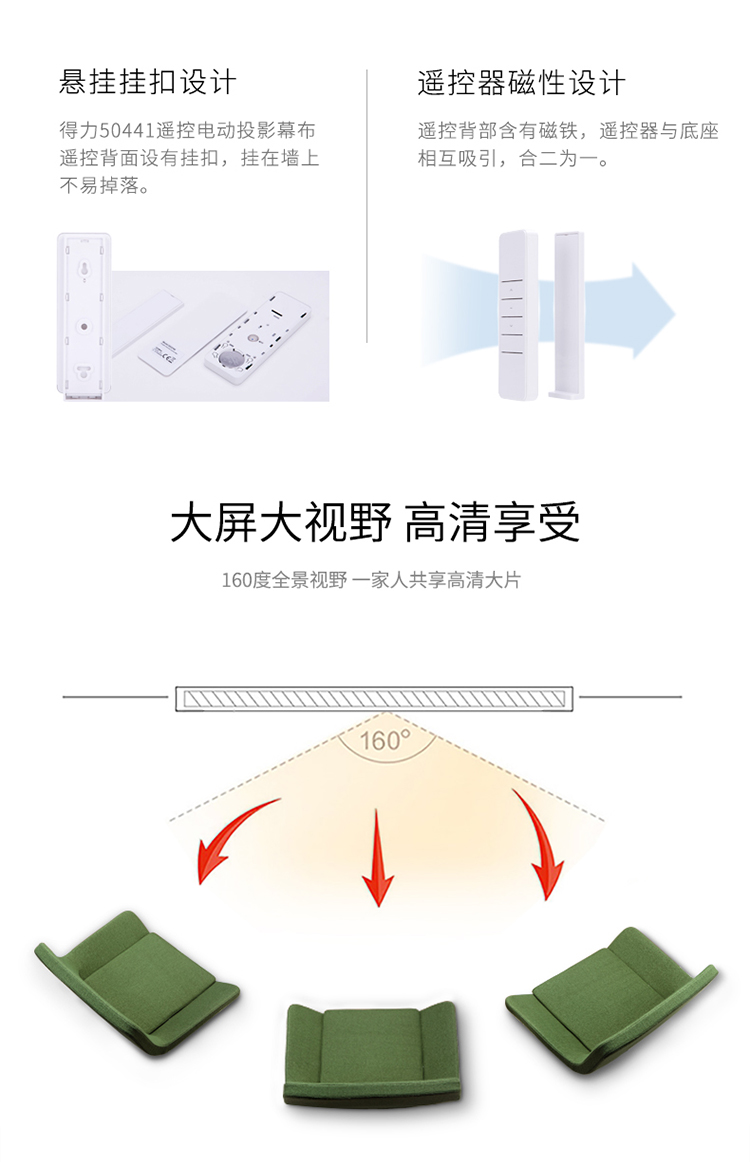 悬挂挂扣设计

得力50441遥控电动投影幕布遥控背面设有挂扣，挂在墙上不易掉落。

遥控器磁性设计

遥控背部含有磁铁，遥控器与底座相互吸引，合二为一。

大屏大视野 高清享受

160度全景视野 一家人共享高清大片

160°