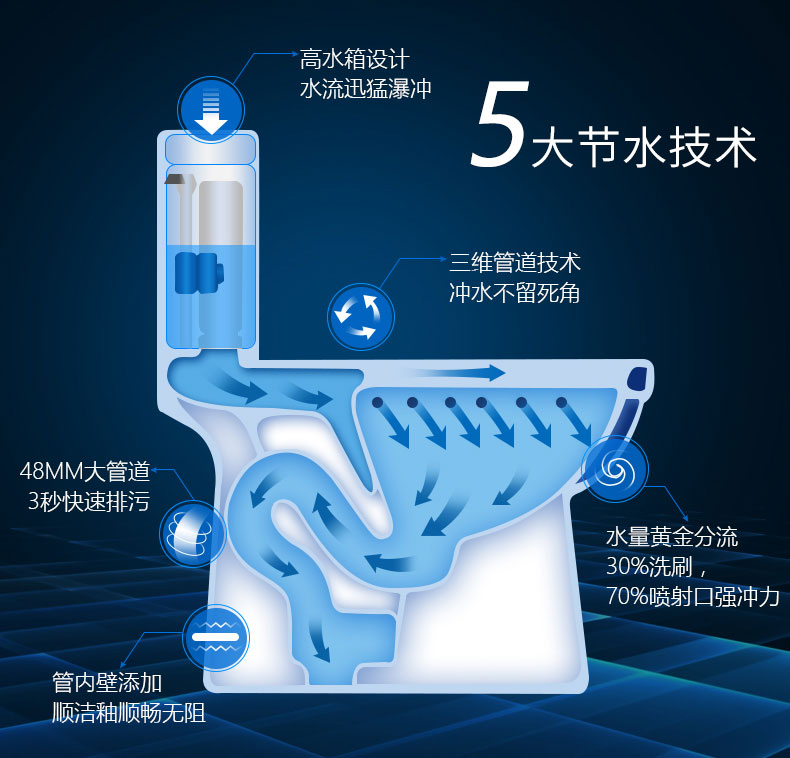 高水箱设计
水流迅猛瀑冲

5大节水技术

三维管道技术
冲水不留死角

48MM大管道
3秒快速排污

水量黄金分流
30%洗刷，
70%喷射口强冲力

管内壁添加
顺洁釉顺畅无阻