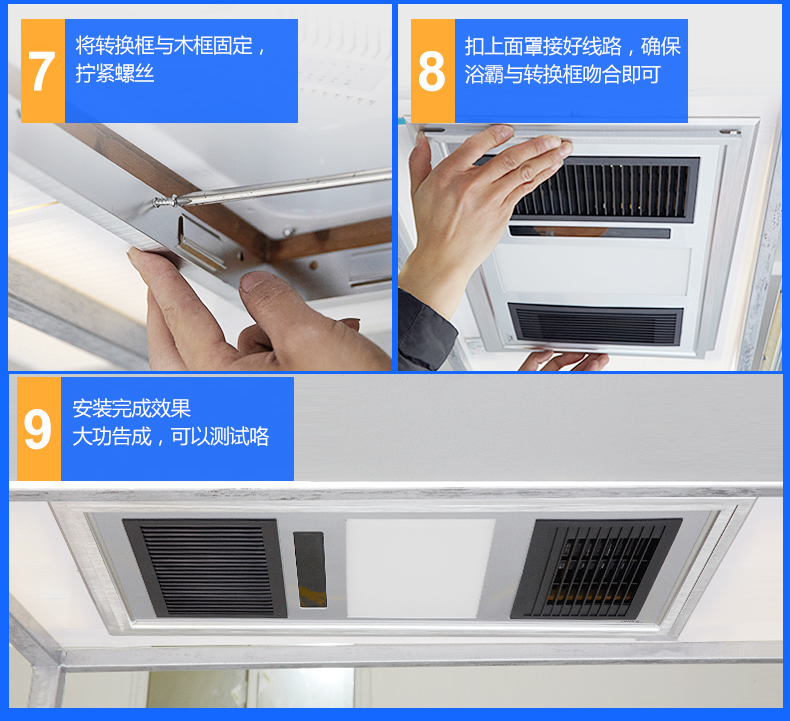 7
将转换框与木框固定，拧紧螺丝

8
扣上面罩接好线路，确保浴霸与转换框吻合即可

9
安装完成效果
大功告成，可以测试咯