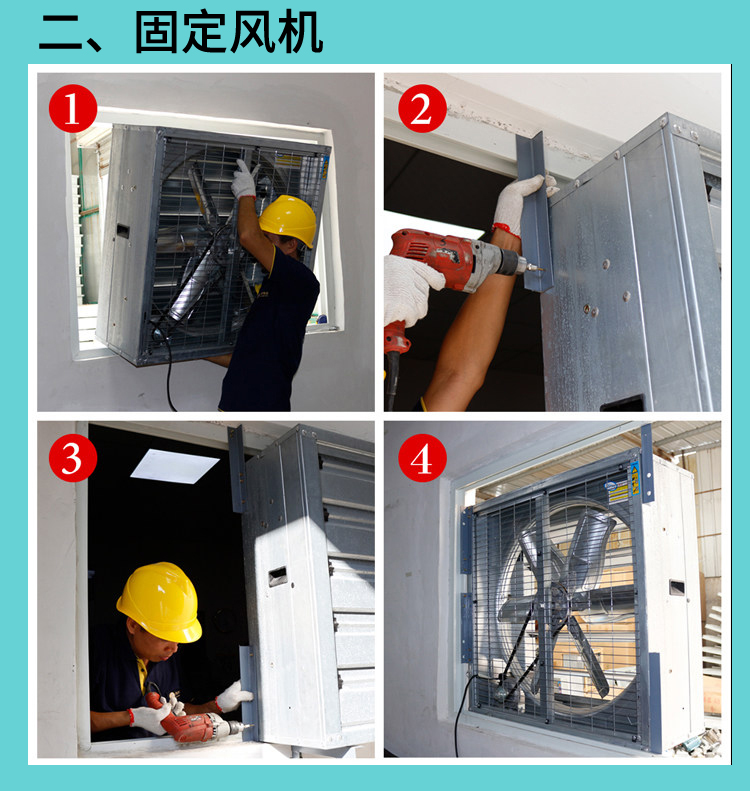 二、固定风机

1

2

3

4