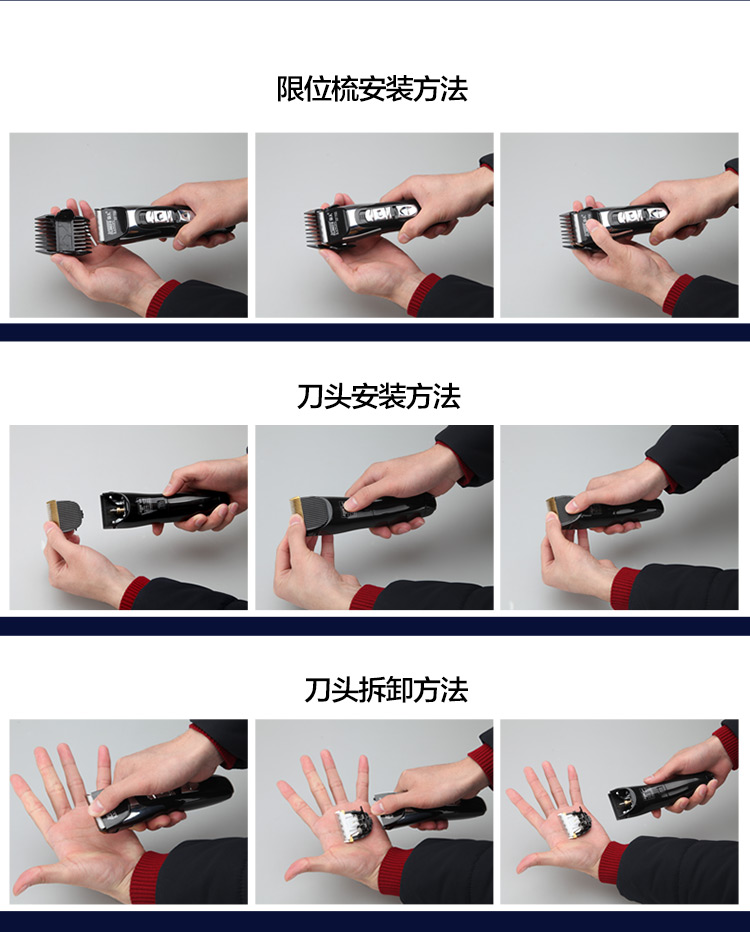 限位梳安装方法

刀头安装方法

刀头拆卸方法