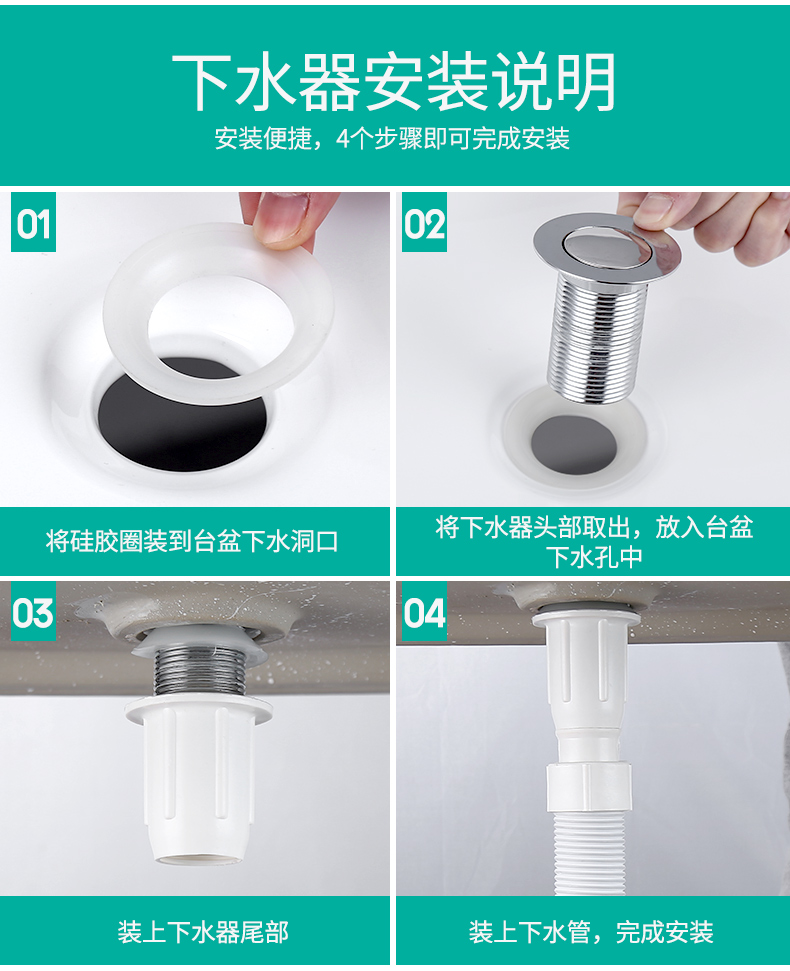 下水器安装说明
安装便捷，4个步骤即可完成安装

01
将硅胶圈装到台盆下水洞口

02
将下水器头部取出，放入台盆下水孔中

03
装上下水器尾部

04
装上下水管，完成安装