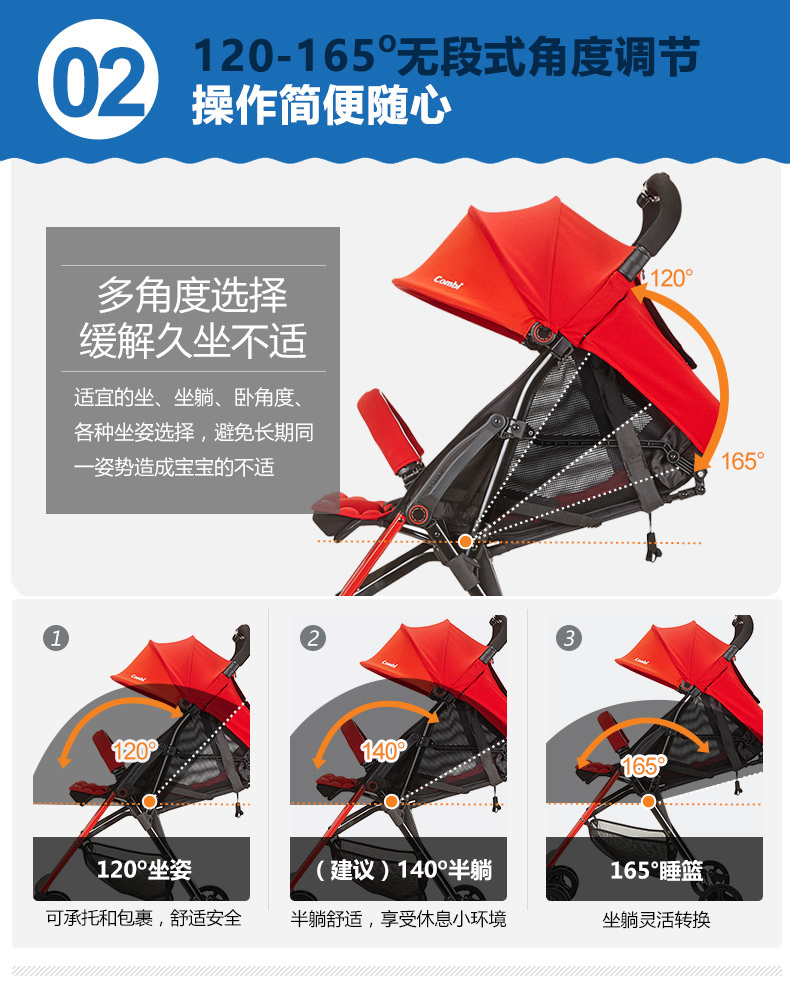 02

120-165°无段式角度调节
操作简便随心

多角度选择
缓解久坐不适

适宜的坐、坐躺、卧角度、各种坐姿选择，避免长期同一姿势造成宝宝的不适

Combi

120°

165°

1

Combi

120°

120°坐姿

可承托和包裹，舒适安全

2

Combi

140°

（建议）140°半躺

半躺舒适，享受休息小环境

3

Combi

165°

165°睡篮

坐躺灵活转换